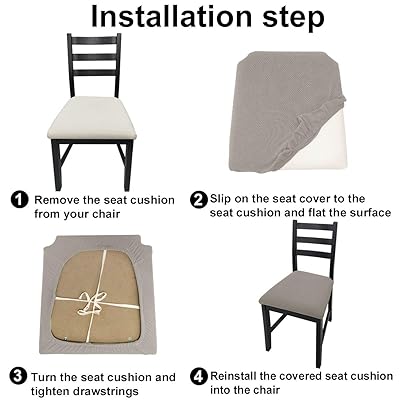 Installation step

1 Remove the seat cushion from your chair

2 Slip on the seat cover to the seat cushion and flat the surface

3 Turn the seat cushion and tighten drawstrings

4 Reinstall the covered seat cushion into the chair