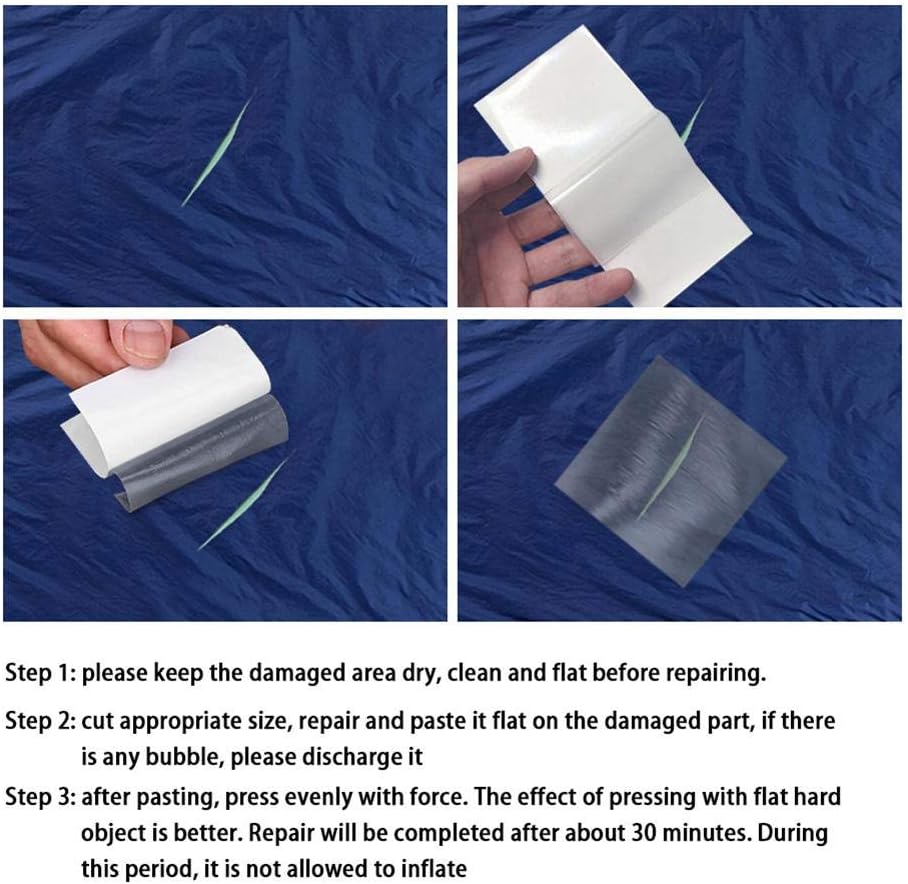 Step 1: please keep the damaged area dry, clean and flat before repairing.

Step 2: cut appropriate size, repair and paste it flat on the damaged part, if there is any bubble, please discharge it

Step 3: after pasting, press evenly with force. The effect of pressing with flat hard object is better. Repair will be completed after about 30 minutes. During this period, it is not allowed to inflate