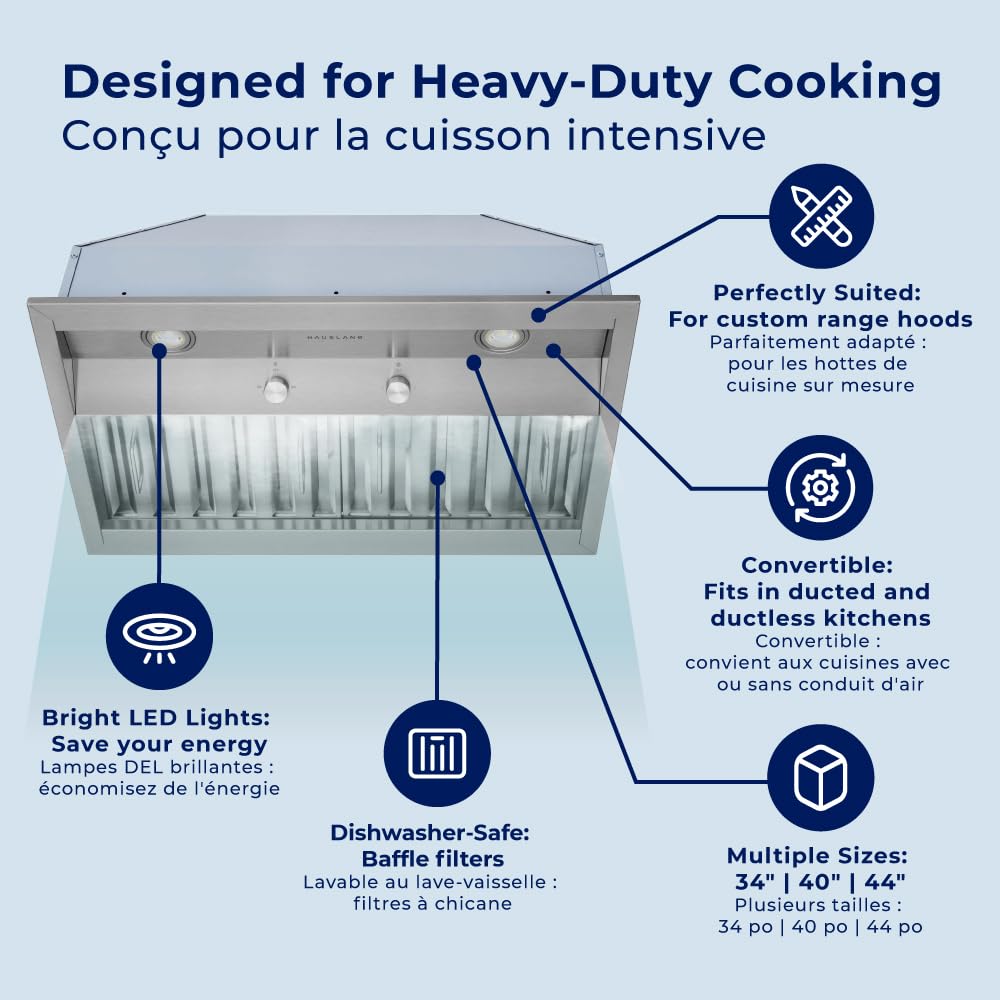 Designed for Heavy-Duty Cooking
Conçu pour la cuisson intensive

HAUSLANE

Perfectly Suited:
For custom range hoods
Parfaitement adapté :
pour les hottes de cuisine sur mesure

Convertible:
Fits in ducted and ductless kitchens
Convertible :
convient aux cuisines avec ou sans conduit d'air

Bright LED Lights:
Save your energy
Lampes DEL brillantes :
économisez de l'énergie

Dishwasher-Safe:
Baffle filters
Lavable au lave-vaisselle :
filtres à chicane

Multiple Sizes:
34" | 40" | 44"
Plusieurs tailles :
34 po | 40 po | 44 po