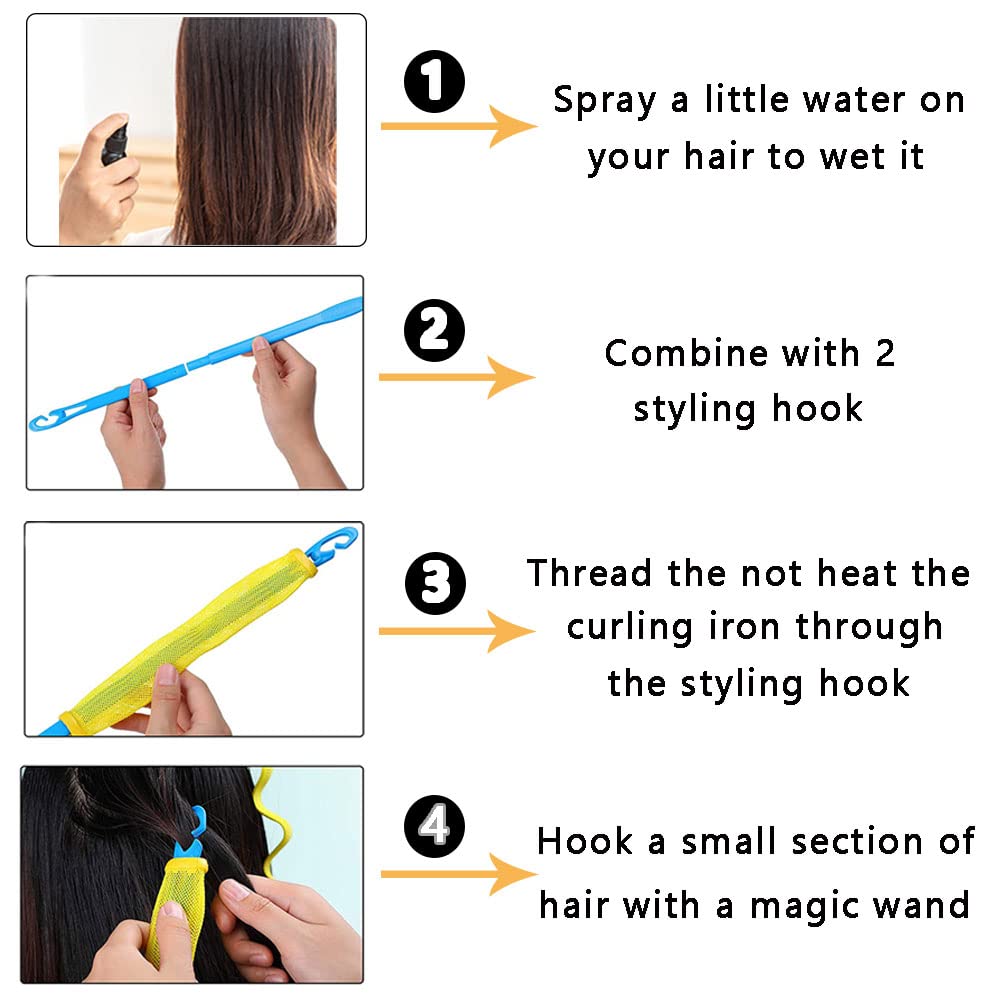 1

Spray a little water on your hair to wet it

2

Combine with 2 styling hook

3

Thread the not heat the curling iron through the styling hook

4

Hook a small section of hair with a magic wand