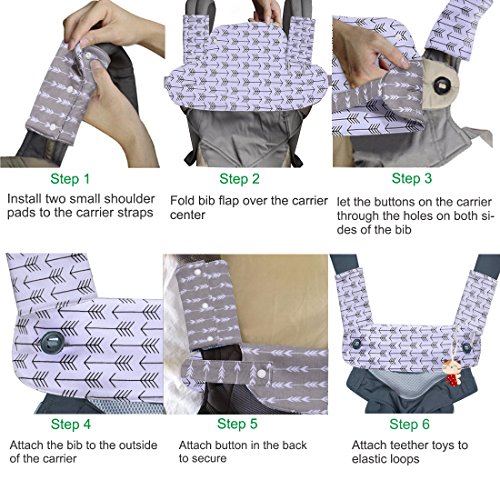 Step 1

Install two small shoulder pads to the carrier straps

Step 2

Fold bib flap over the carrier center

Step 3

let the buttons on the carrier through the holes on both sides of the bib

Step 4

Attach the bib to the outside of the carrier

Step 5

Attach button in the back to secure

Step 6

Attach teether toys to elastic loops