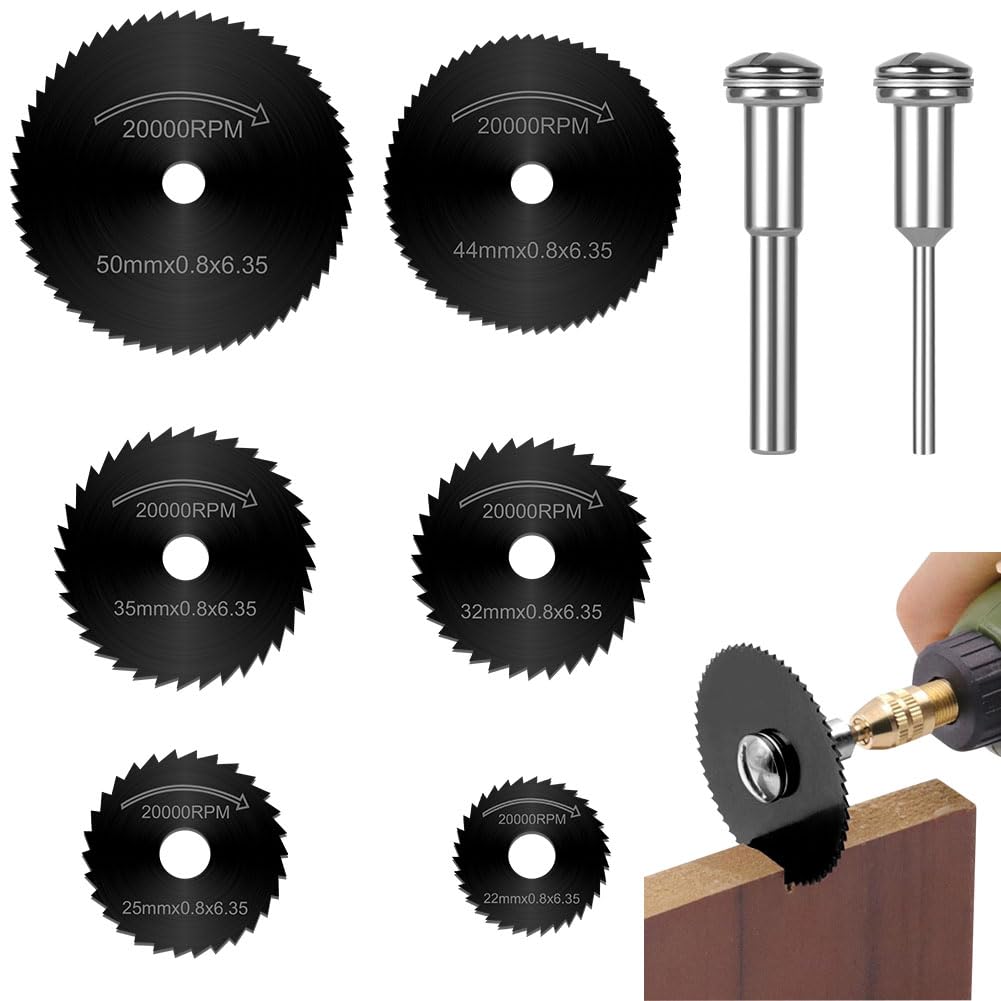 20000RPM
50mmx0.8x6.35

20000RPM
44mmx0.8x6.35

20000RPM
35mmx0.8x6.35

20000RPM
32mmx0.8x6.35

20000RPM
25mmx0.8x6.35

20000RPM
22mmx0.8x6.35