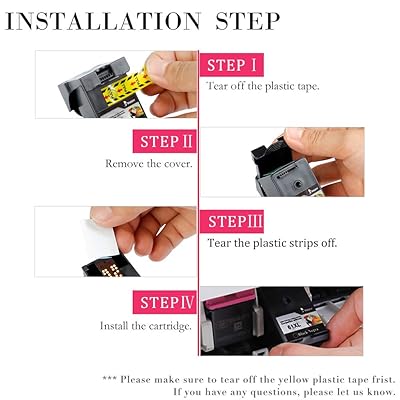 INSTALLATION STEP

STEP I
Tear off the plastic tape.

STEP II
Remove the cover.

STEP III
Tear the plastic strips off.

STEP IV
Install the cartridge.

61XL
Black

*** Please make sure to tear off the yellow plastic tape frist.
If you have any questions, please let us know.