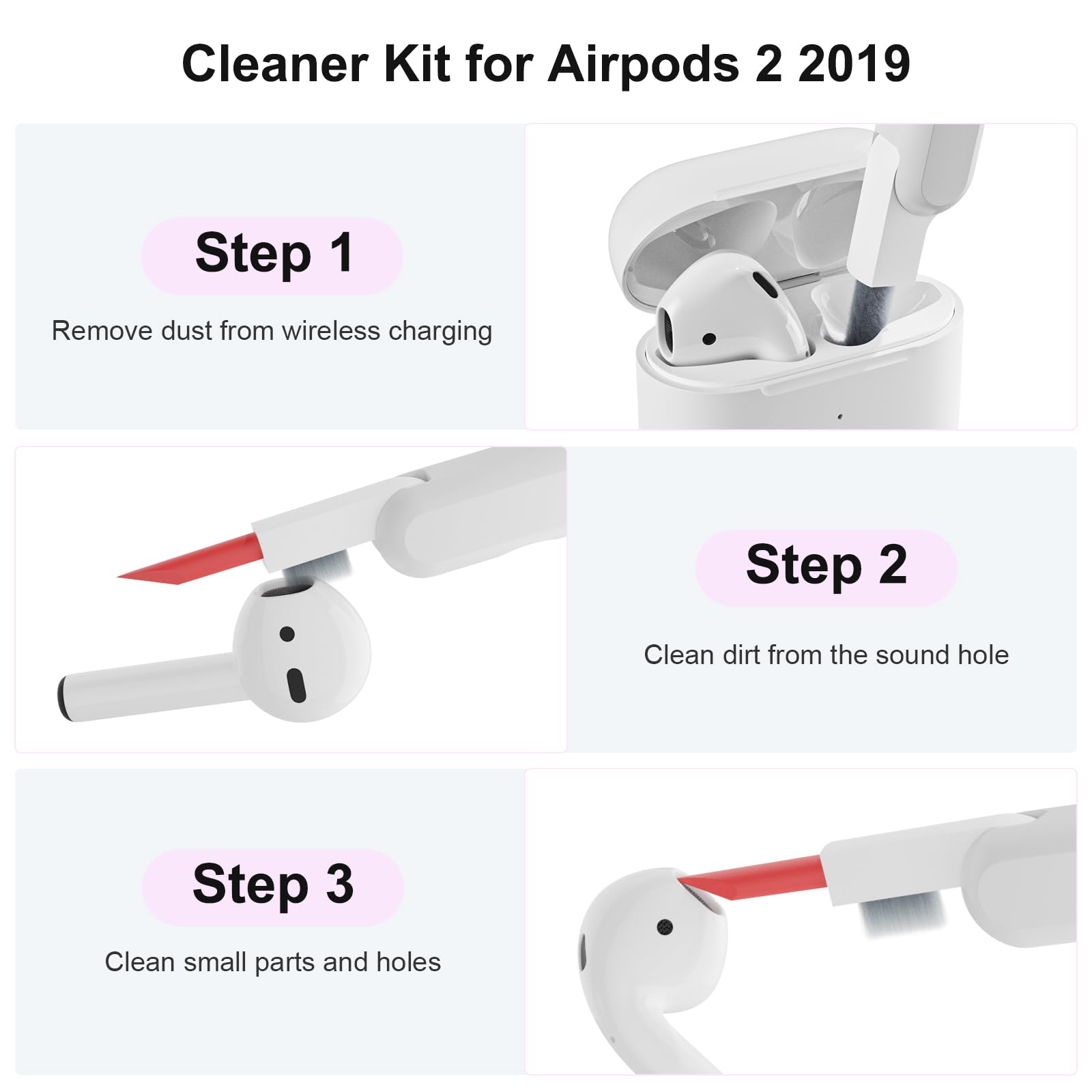 Cleaner Kit for Airpods 2 2019

Step 1

Remove dust from wireless charging

Step 2

Clean dirt from the sound hole

Step 3

Clean small parts and holes