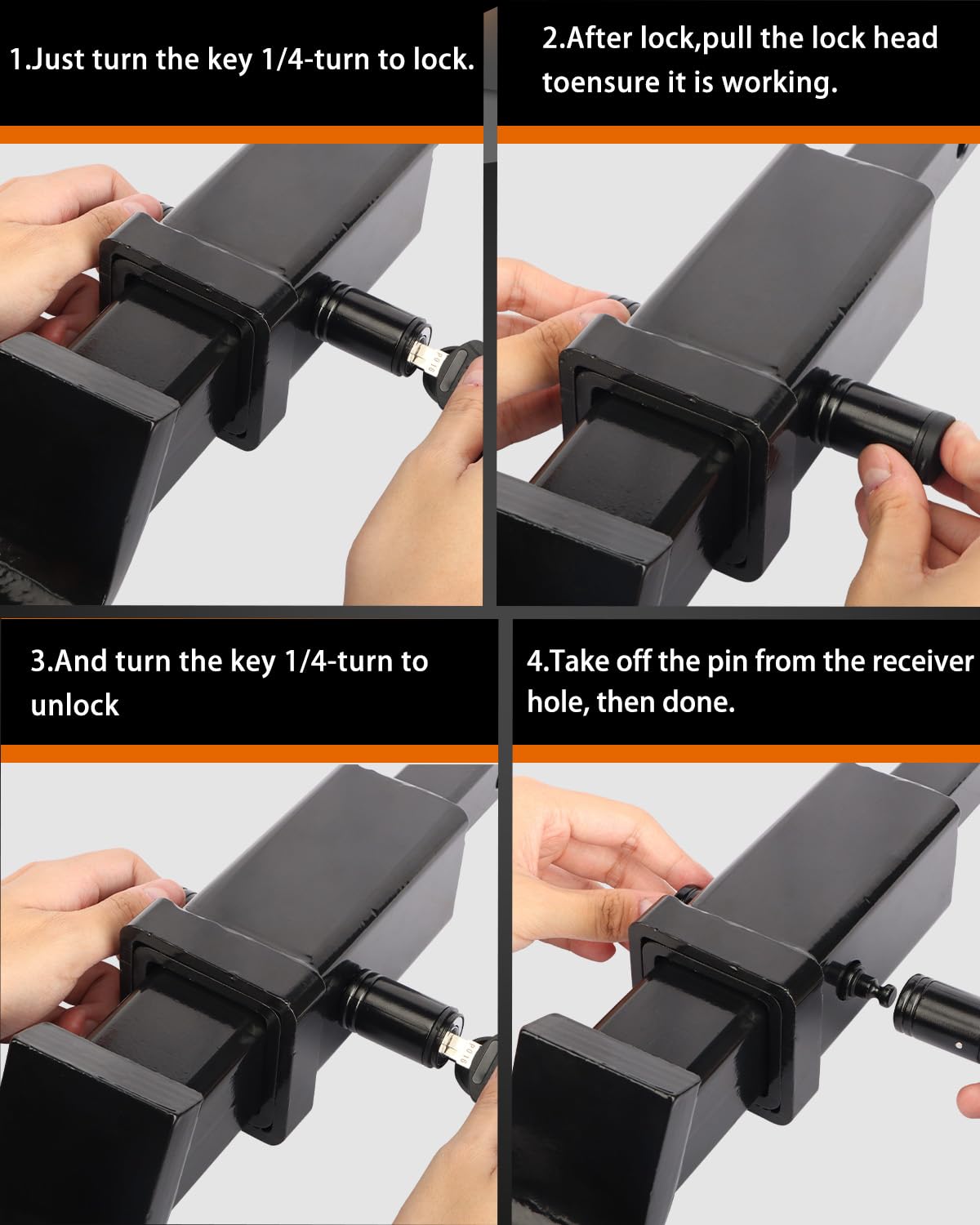 1.Just turn the key 1/4-turn to lock.

2.After lock,pull the lock head toensure it is working.

3.And turn the key 1/4-turn to unlock

4.Take off the pin from the receiver hole, then done.