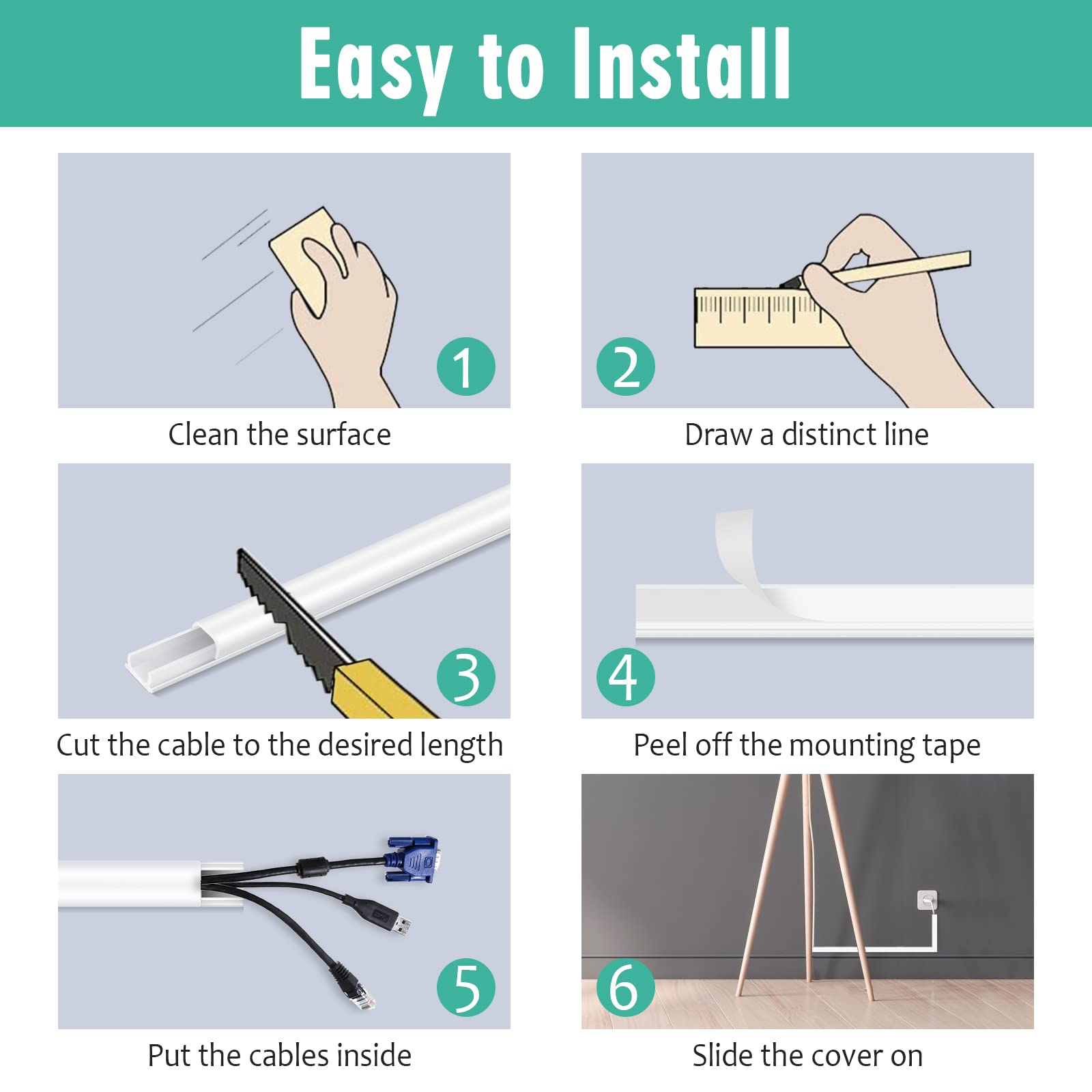 Easy to Install

1
Clean the surface

2
Draw a distinct line

3
Cut the cable to the desired length

4
Peel off the mounting tape

5
Put the cables inside

6
Slide the cover on