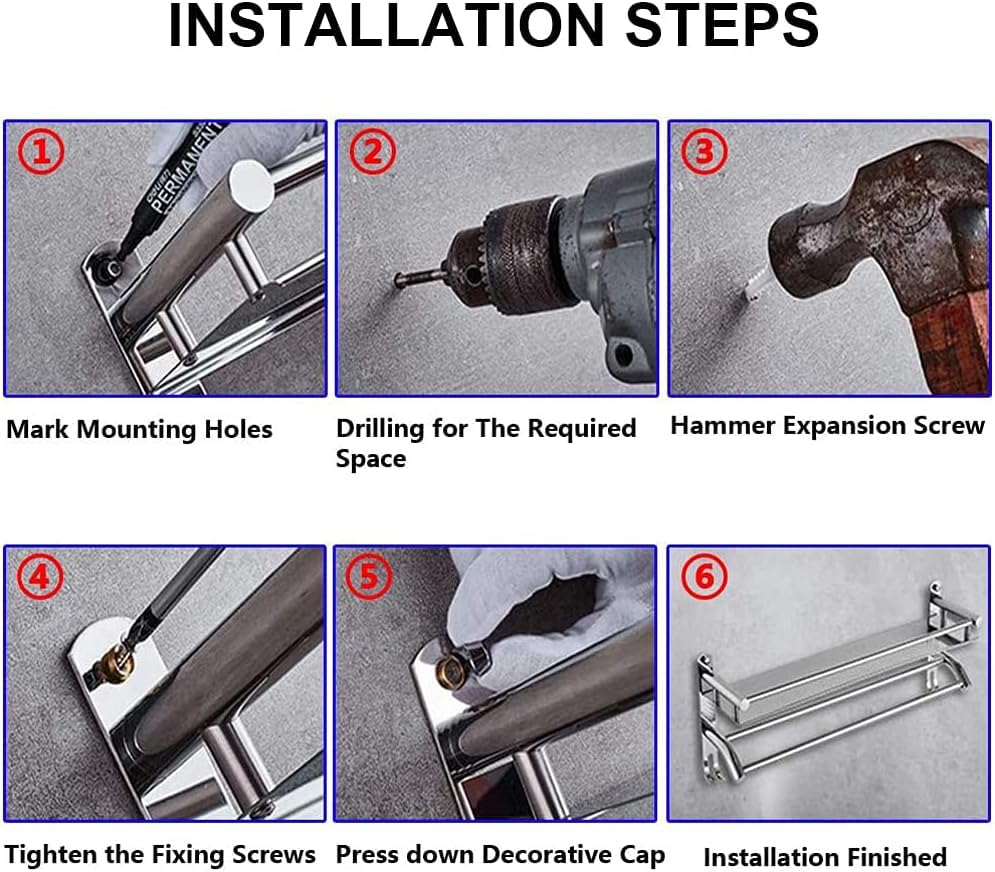 INSTALLATION STEPS

1
PERMANENT

Mark Mounting Holes

2

Drilling for The Required Space

3

Hammer Expansion Screw

4

Tighten the Fixing Screws

5

Press down Decorative Cap

6

Installation Finished