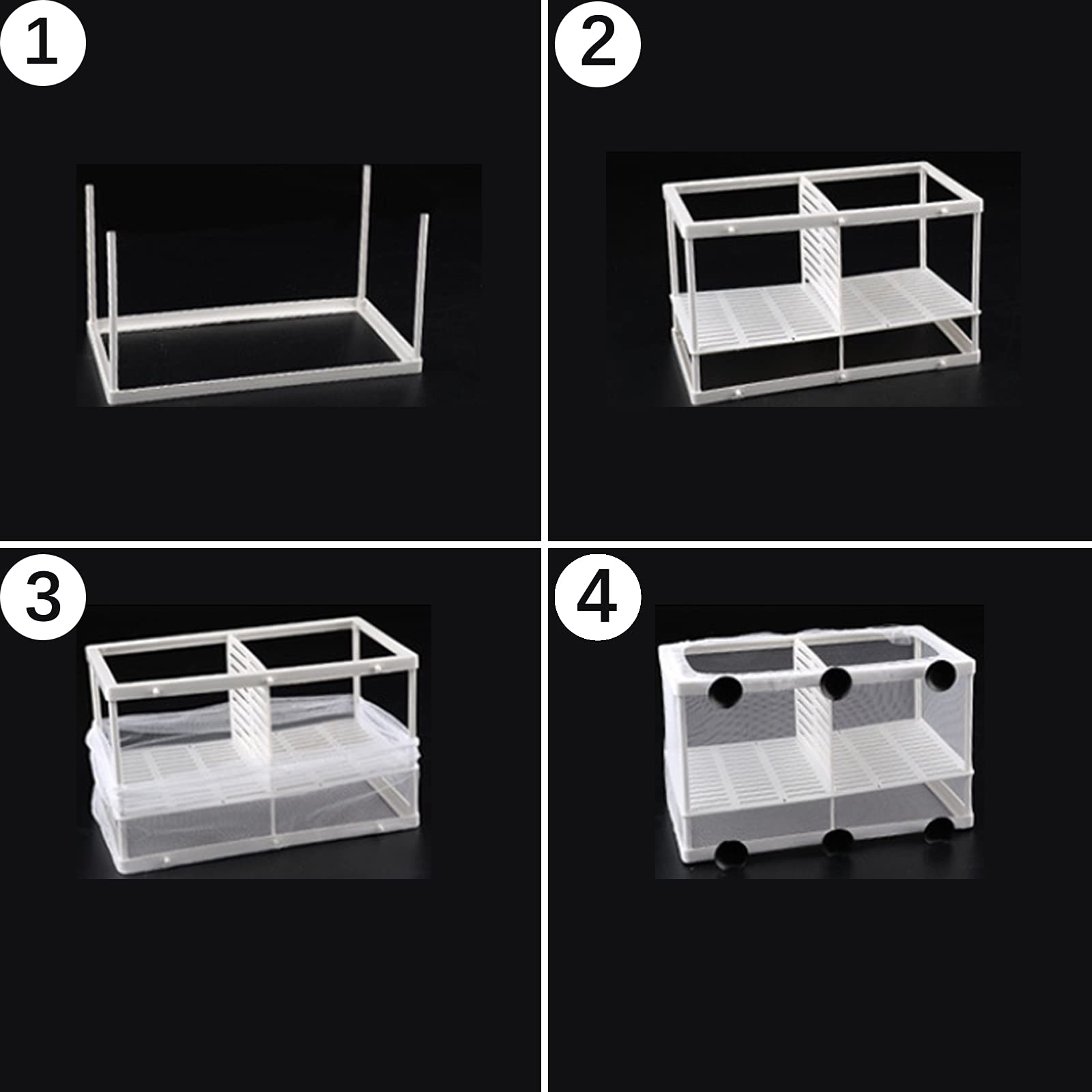 1

2

3

4