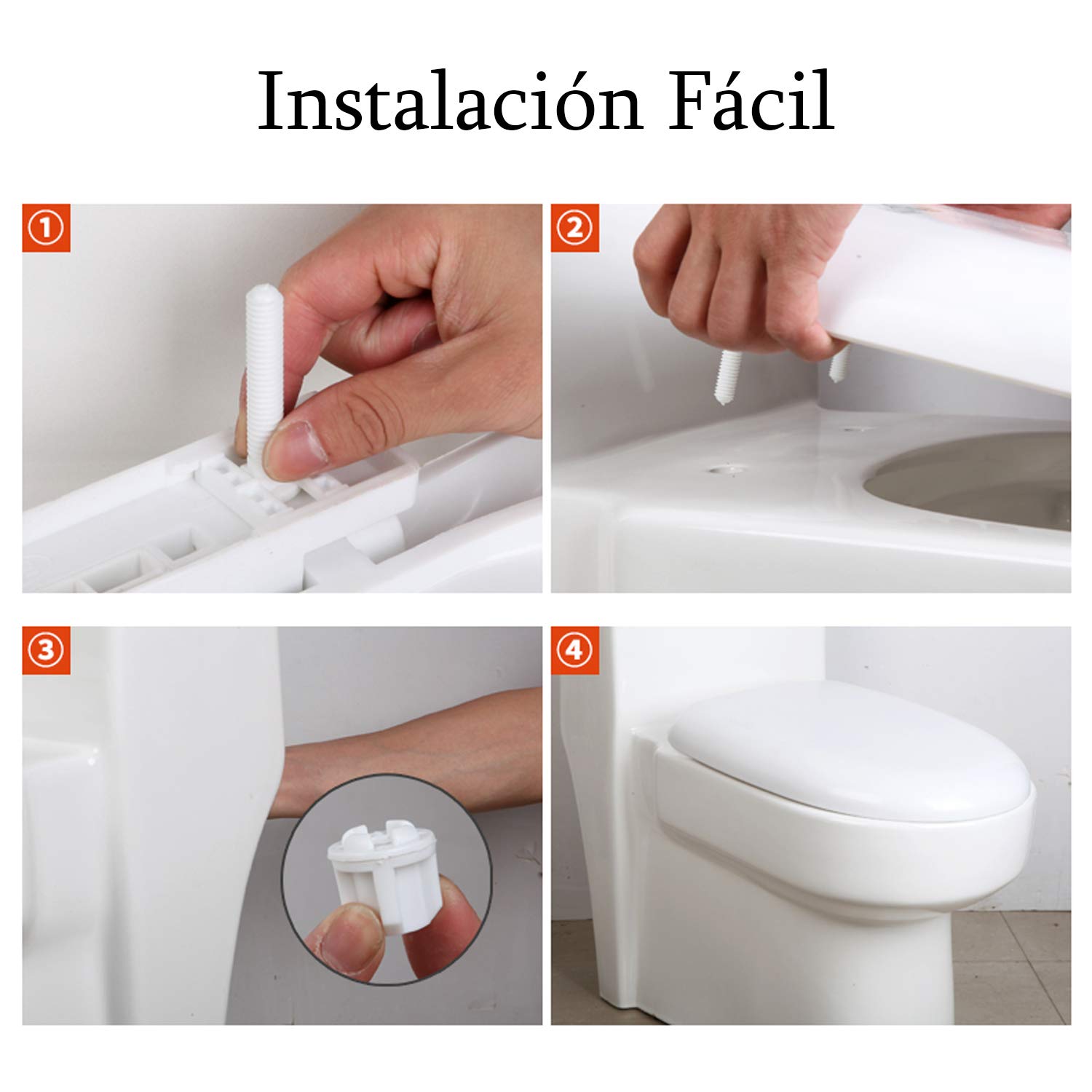 Instalación Fácil

①

②

③

④