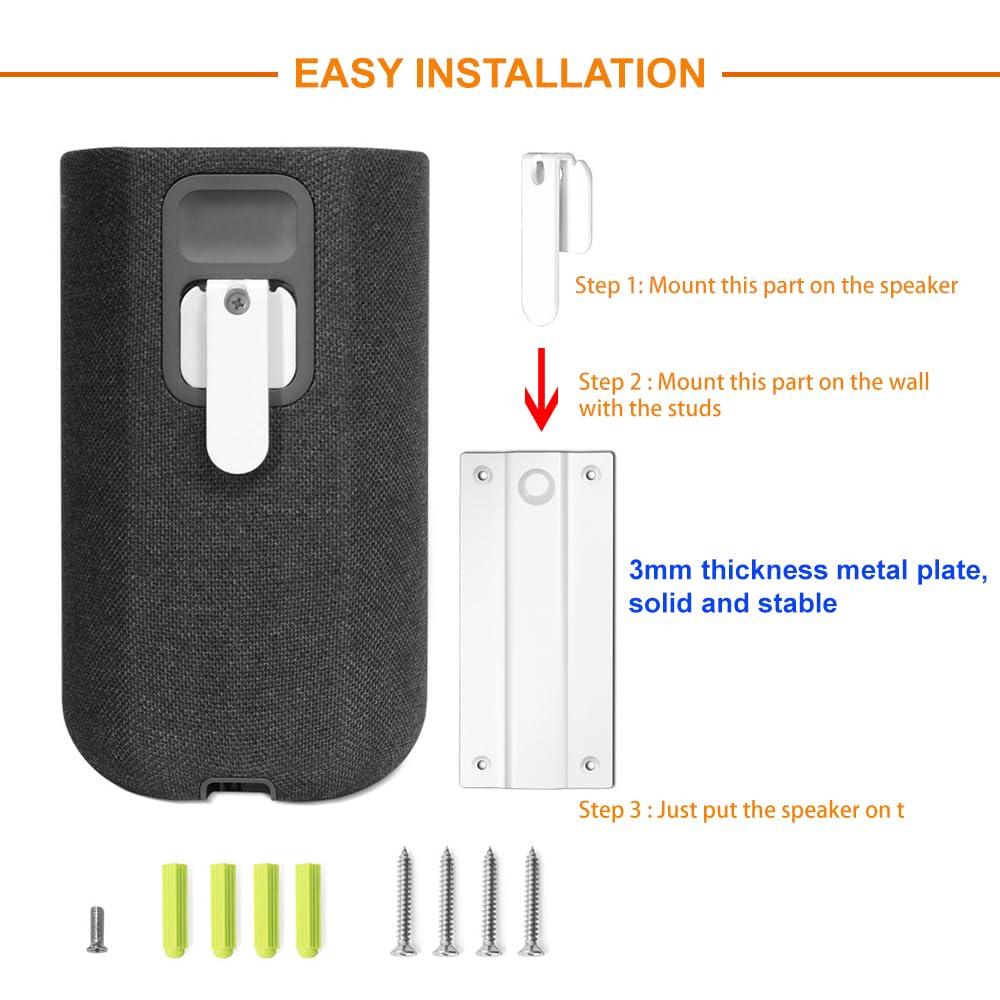 EASY INSTALLATION

Step 1: Mount this part on the speaker

Step 2 : Mount this part on the wall with the studs

3mm thickness metal plate, solid and stable

Step 3 : Just put the speaker on t