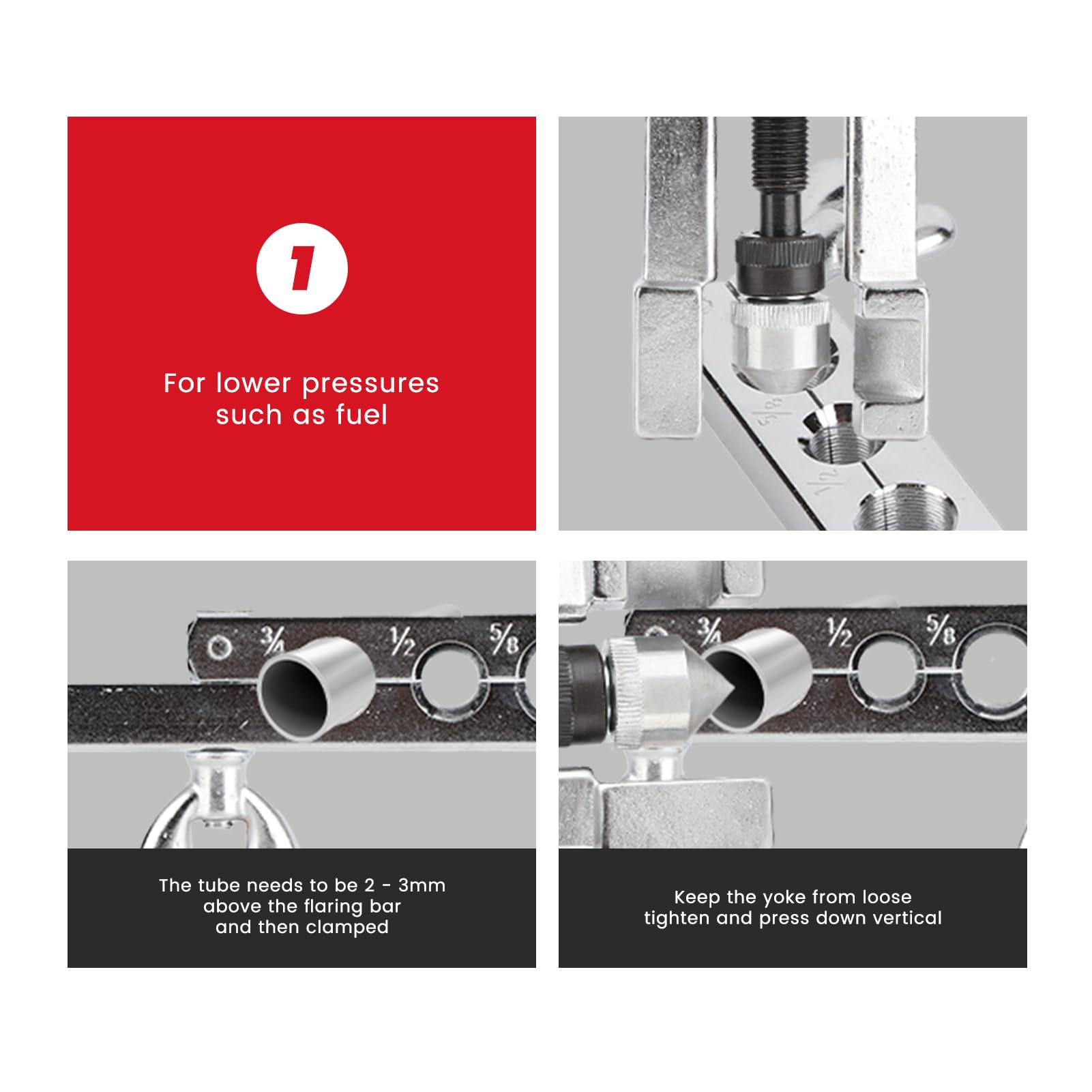 1

For lower pressures such as fuel

5/8

1/2

3/4 1/2 5/8

The tube needs to be 2 - 3mm above the flaring bar and then clamped

3/4 1/2 5/8

Keep the yoke from loose tighten and press down vertical