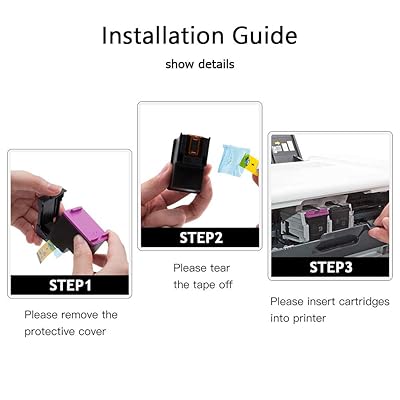 Installation Guide

show details

STEP1

Please remove the protective cover

STEP2

Please tear the tape off

STEP3

Please insert cartridges into printer