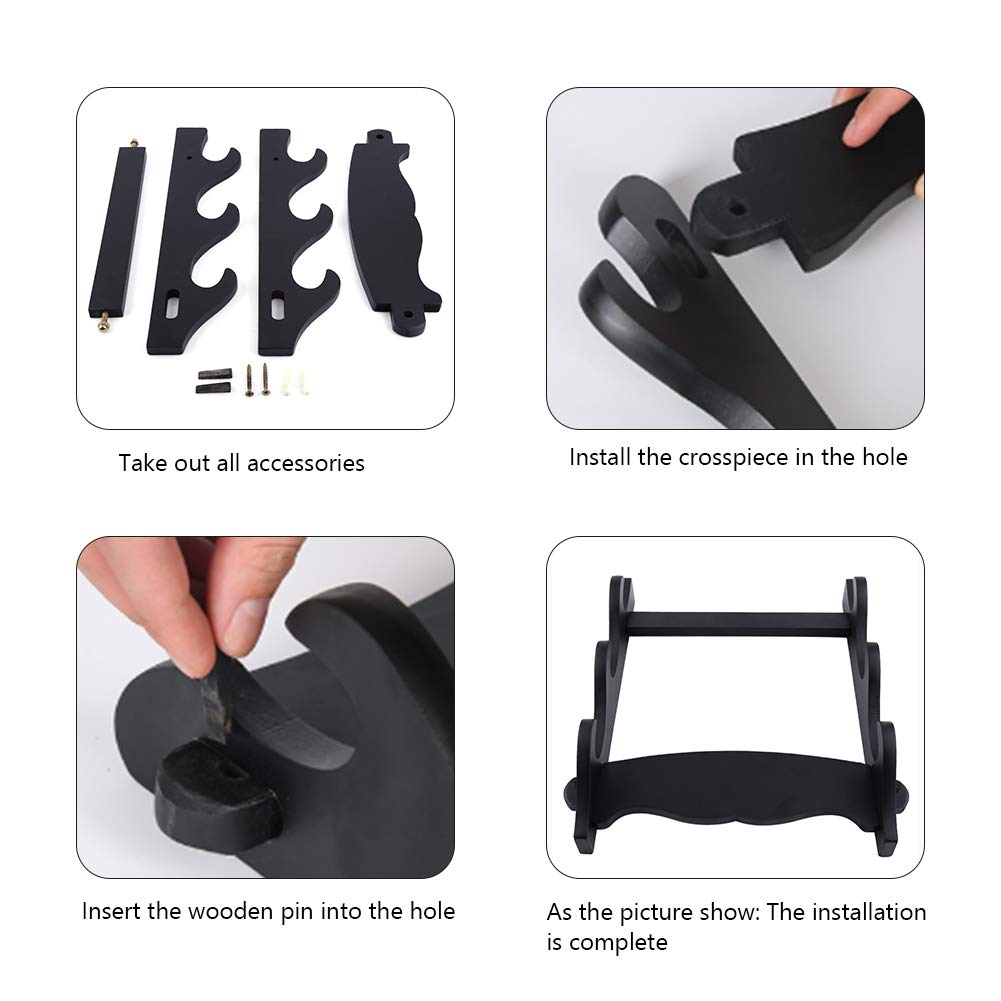 Take out all accessories

Install the crosspiece in the hole

Insert the wooden pin into the hole

As the picture show: The installation is complete