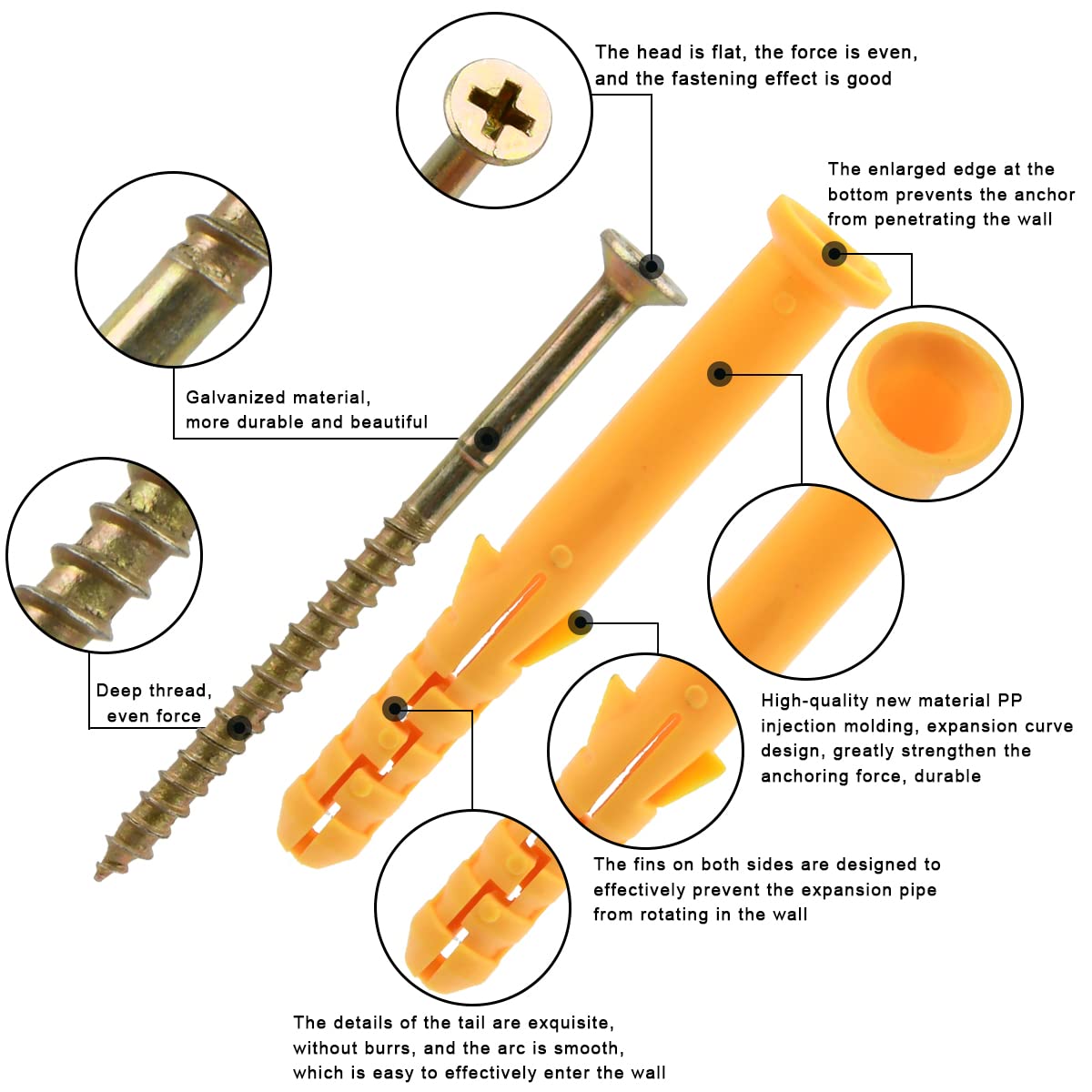 The head is flat, the force is even, and the fastening effect is good

The enlarged edge at the bottom prevents the anchor from penetrating the wall

Galvanized material, more durable and beautiful

Deep thread, even force

High-quality new material PP injection molding, expansion curve design, greatly strengthen the anchoring force, durable

The fins on both sides are designed to effectively prevent the expansion pipe from rotating in the wall

The details of the tail are exquisite, without burrs, and the arc is smooth, which is easy to effectively enter the wall