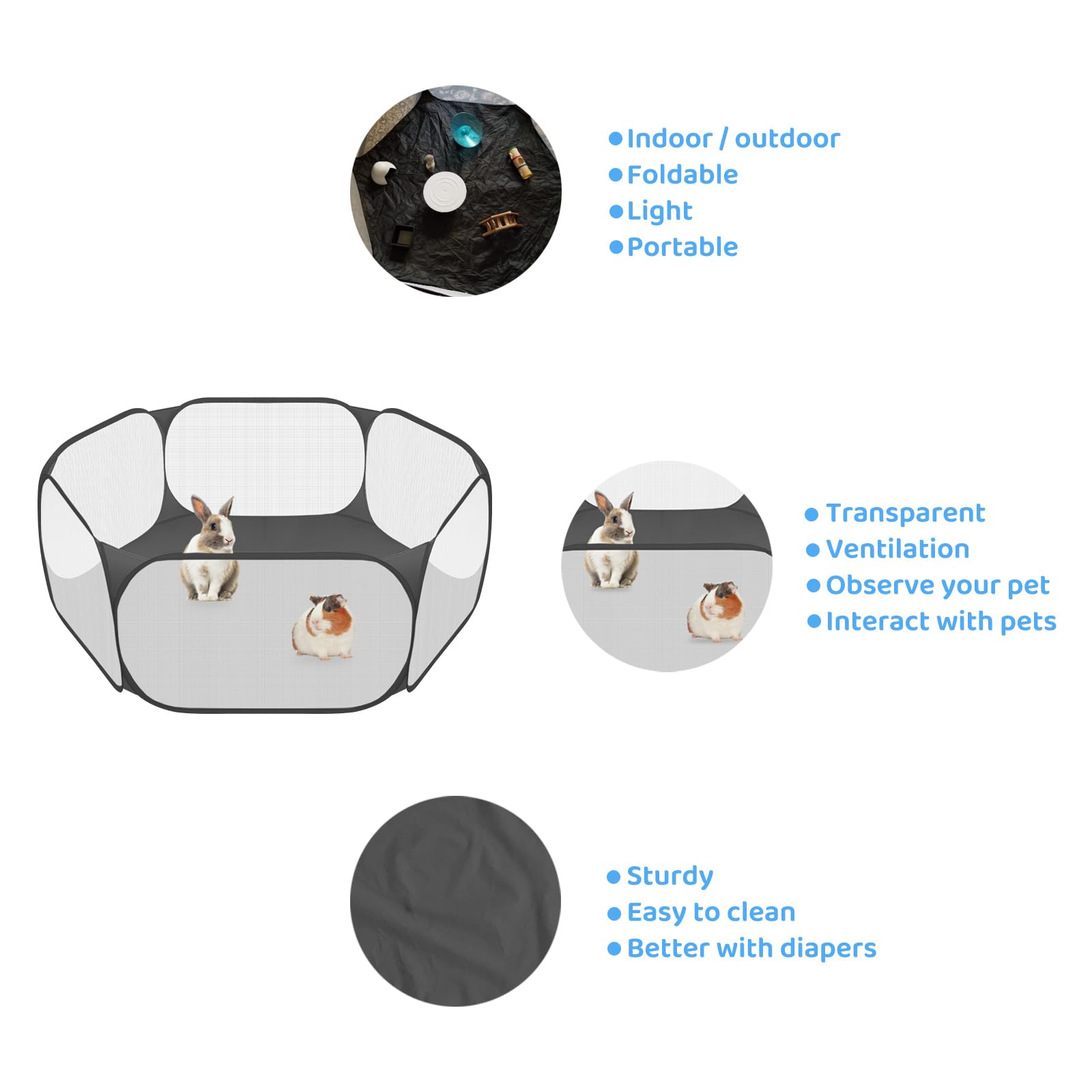 ● Indoor / outdoor
● Foldable
● Light
● Portable

● Transparent
● Ventilation
● Observe your pet
● Interact with pets

● Sturdy
● Easy to clean
● Better with diapers