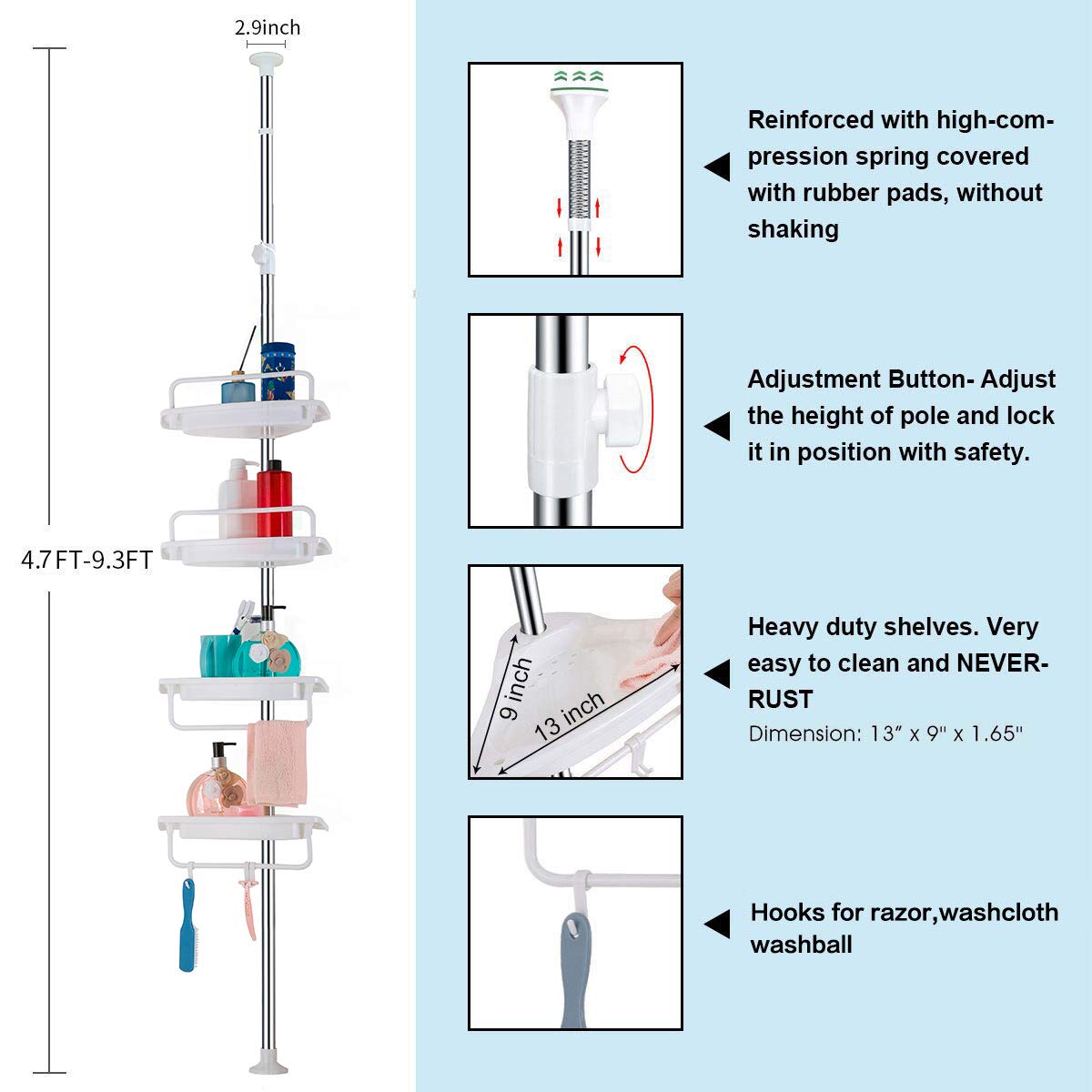 2.9inch

4.7FT-9.3FT

Reinforced with high-compression spring covered with rubber pads, without shaking

Adjustment Button- Adjust the height of pole and lock it in position with safety.

9 inch
13 inch

Heavy duty shelves. Very easy to clean and NEVER-RUST
Dimension: 13" x 9" x 1.65"

Hooks for razor,washcloth washball