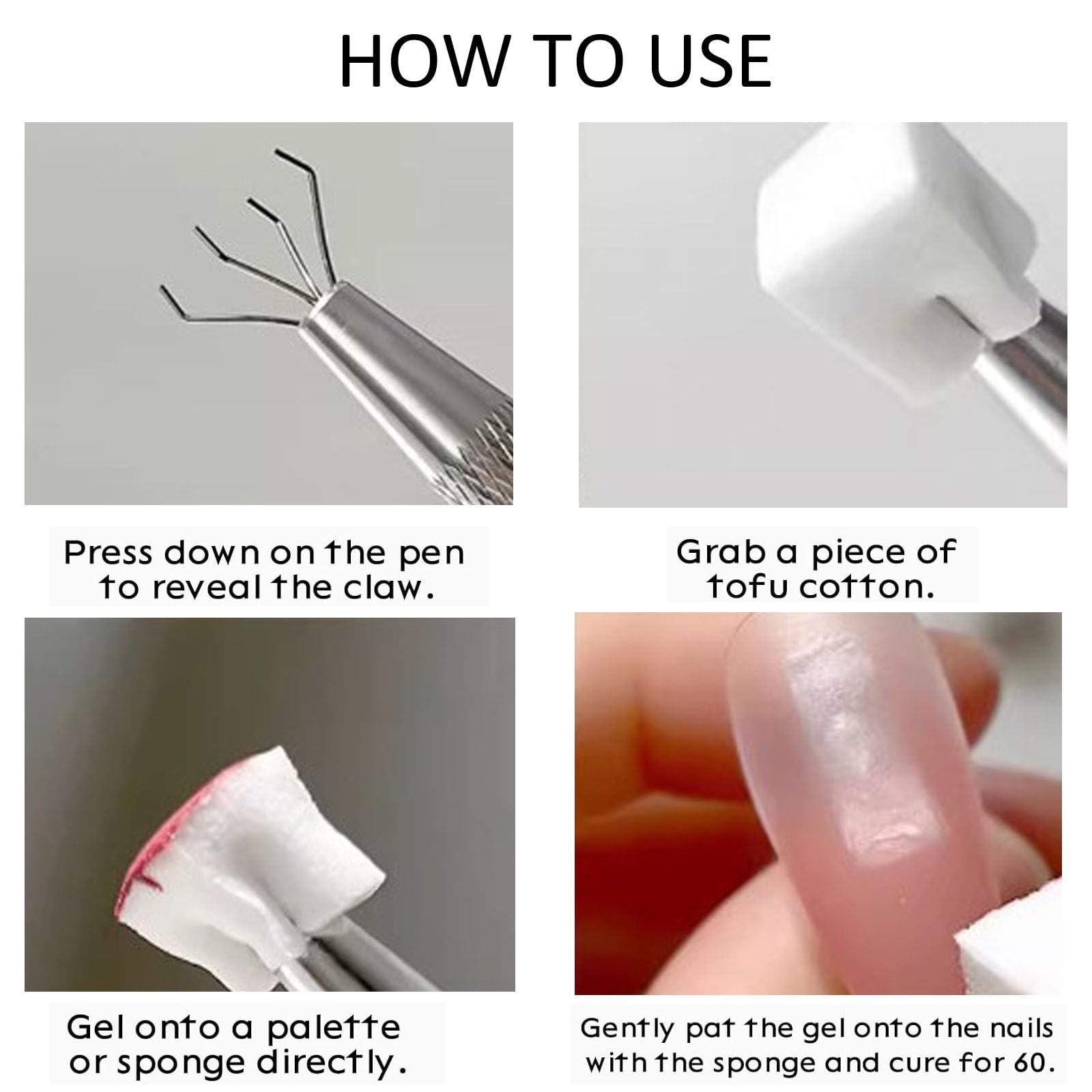 HOW TO USE

Press down on the pen to reveal the claw.

Grab a piece of tofu cotton.

Gel onto a palette or sponge directly.

Gently pat the gel onto the nails with the sponge and cure for 60.