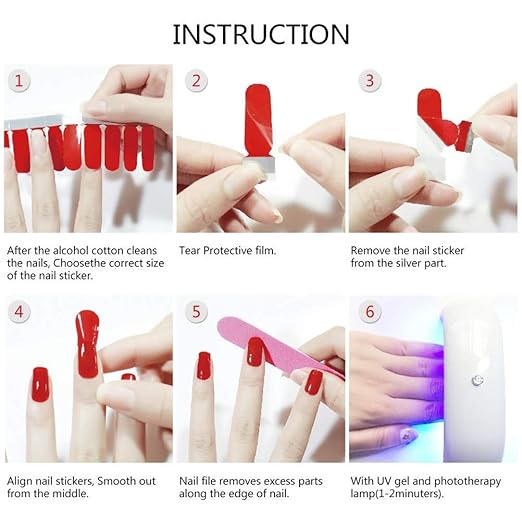 INSTRUCTION

1

After the alcohol cotton cleans the nails, Choosethe correct size of the nail sticker.

2

Tear Protective film.

3

Remove the nail sticker from the silver part.

4

Align nail stickers, Smooth out from the middle.

5

Nail file removes excess parts along the edge of nail.

6

With UV gel and phototherapy lamp(1-2minuters).