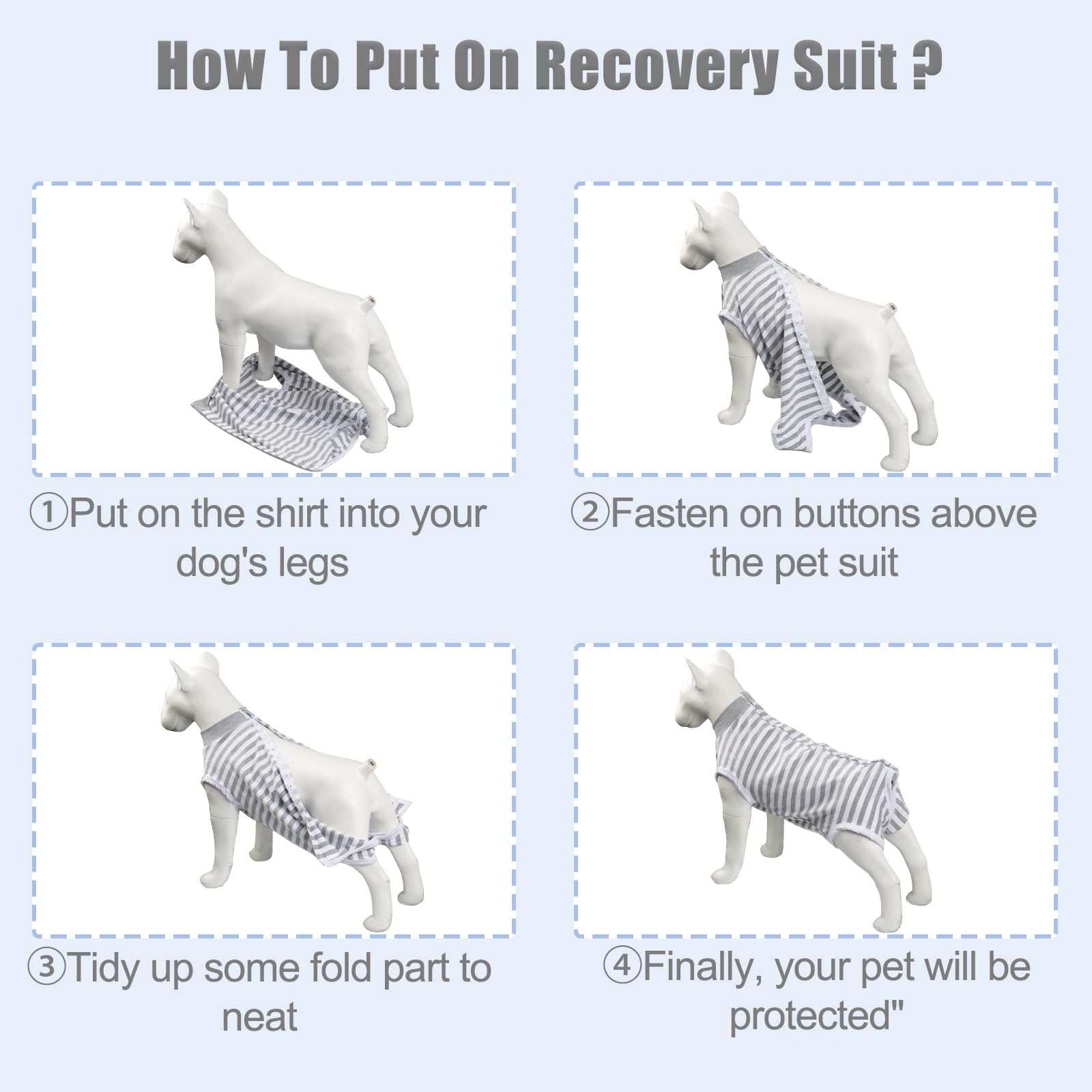 How To Put On Recovery Suit ?

①Put on the shirt into your dog's legs

②Fasten on buttons above the pet suit

③Tidy up some fold part to neat

④Finally, your pet will be protected"