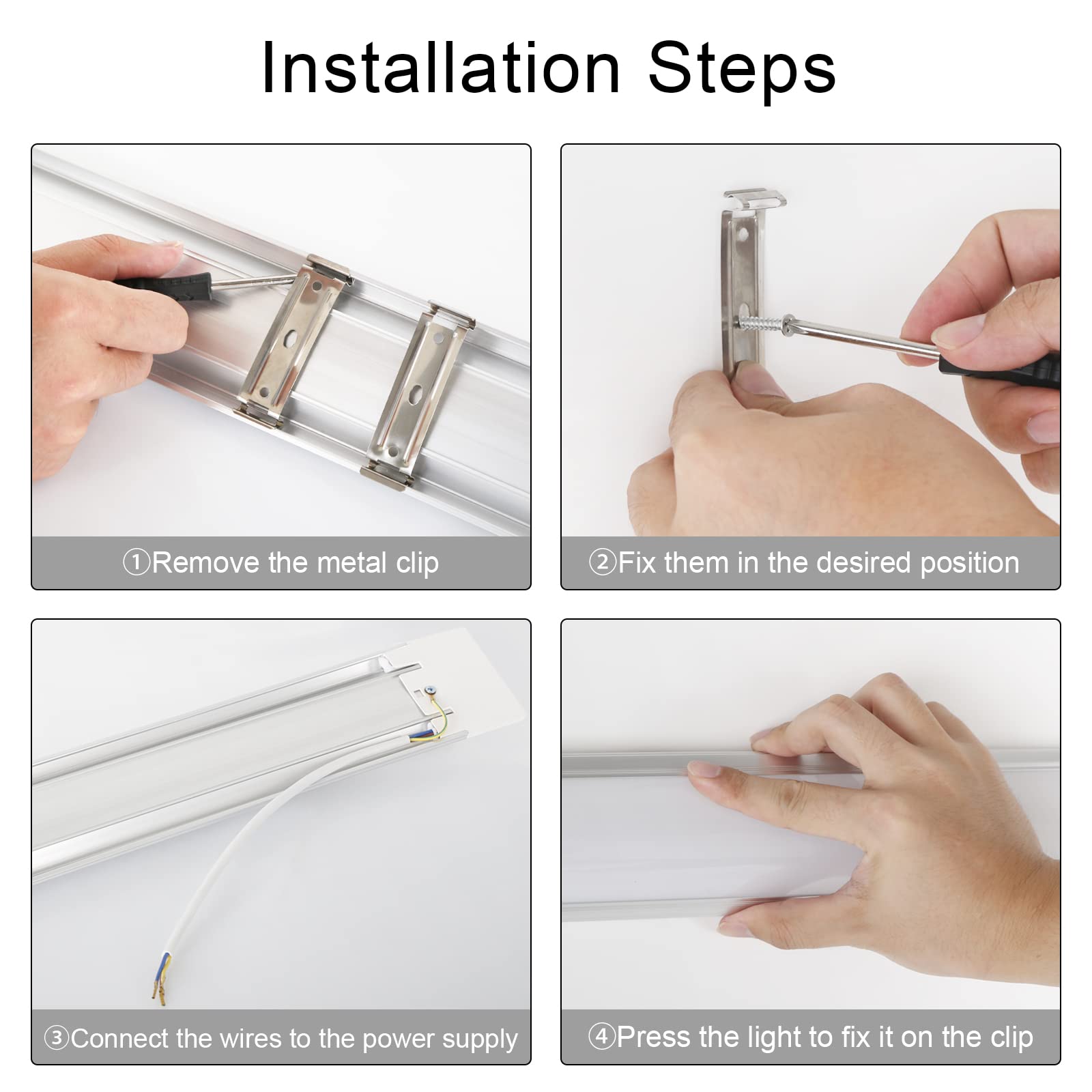 Installation Steps

①Remove the metal clip

②Fix them in the desired position

③Connect the wires to the power supply

④Press the light to fix it on the clip