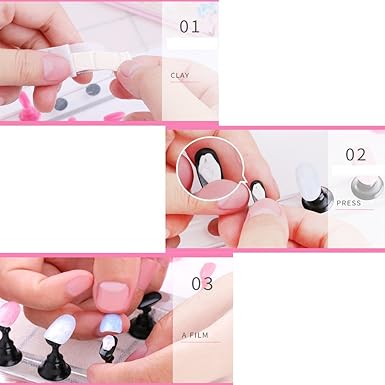 01

CLAY

02

PRESS

03

A FILM