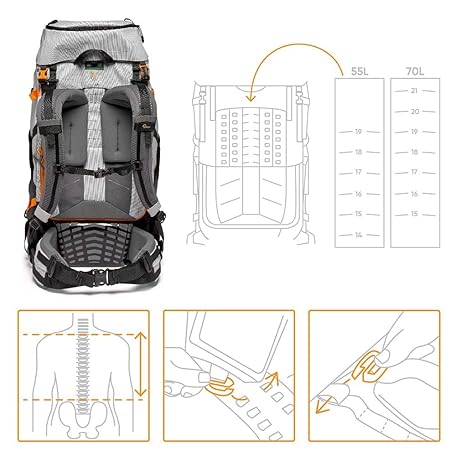 55L

19
18
17
16
15
14

70L

21
20
19
18
17
16
15