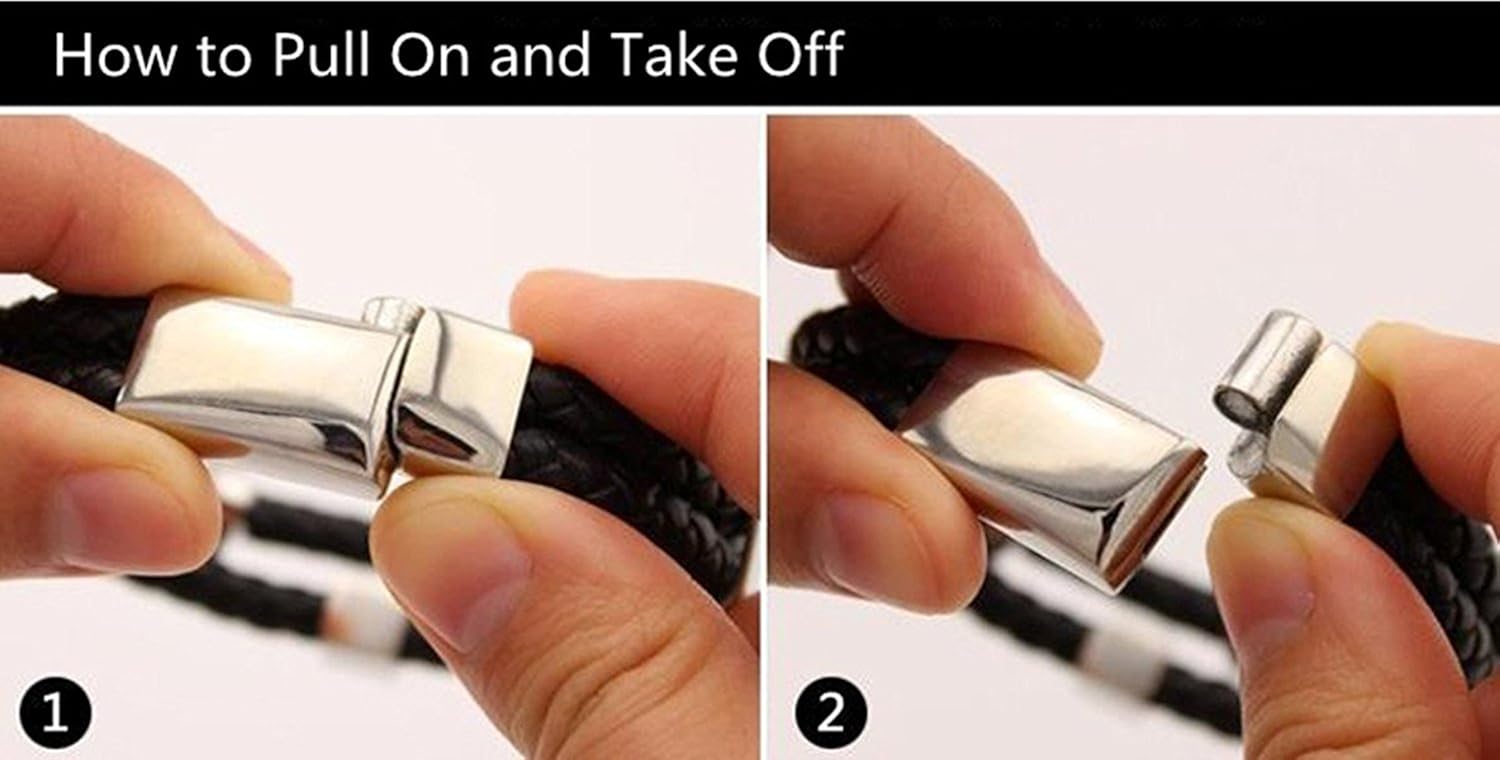 How to Pull On and Take Off

1

2