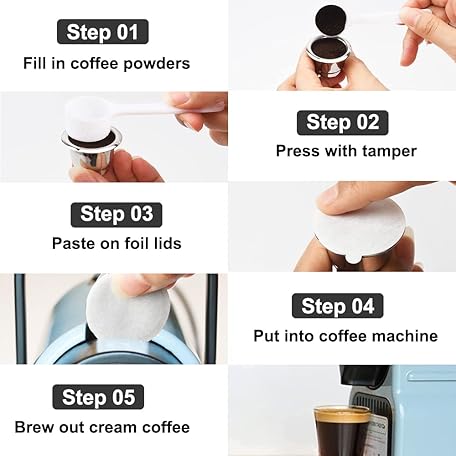 Step 01
Fill in coffee powders

Step 02
Press with tamper

Step 03
Paste on foil lids

Step 04
Put into coffee machine

Step 05
Brew out cream coffee