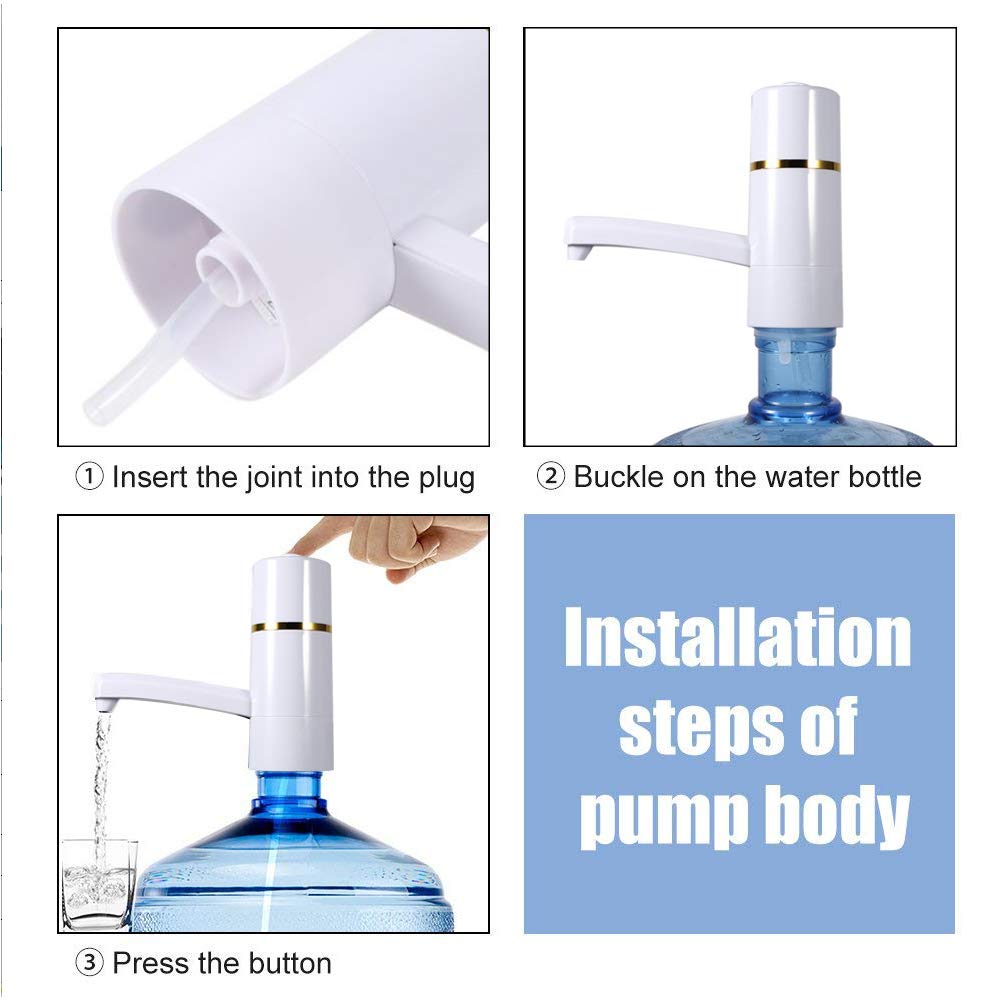 ① Insert the joint into the plug

② Buckle on the water bottle

③ Press the button

Installation steps of pump body