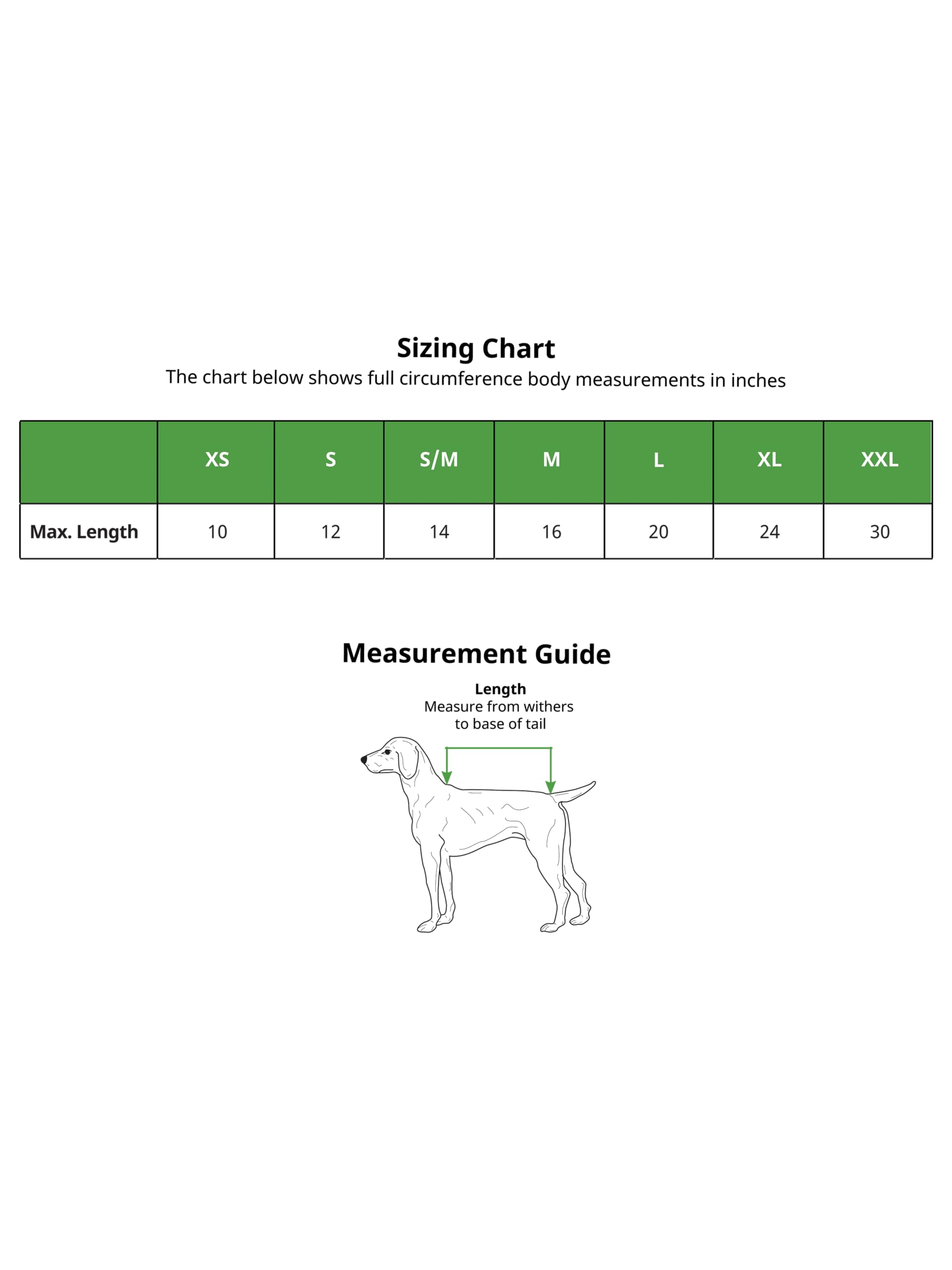 Sizing Chart

The chart below shows full circumference body measurements in inches

| | XS | S | S/M | M | L | XL | XXL |
|---|---|---|---|---|---|---|---|
| Max. Length | 10 | 12 | 14 | 16 | 20 | 24 | 30 |

Measurement Guide

Length
Measure from withers to base of tail