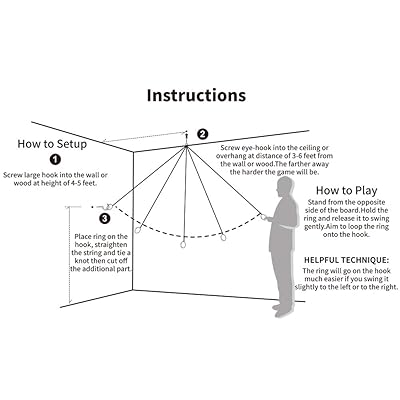 Instructions

How to Setup

1

Screw large hook into the wall or wood at height of 4-5 feet.

2

Screw eye-hook into the ceiling or overhang at distance of 3-6 feet from the wall or wood.The farther away the harder the game will be.

3

Place ring on the hook, straighten the string and tie a knot then cut off the additional part.

How to Play

Stand from the opposite side of the board.Hold the ring and release it to swing gently.Aim to loop the ring onto the hook.

HELPFUL TECHNIQUE:

The ring will go on the hook much easier if you swing it slightly to the left or to the right.