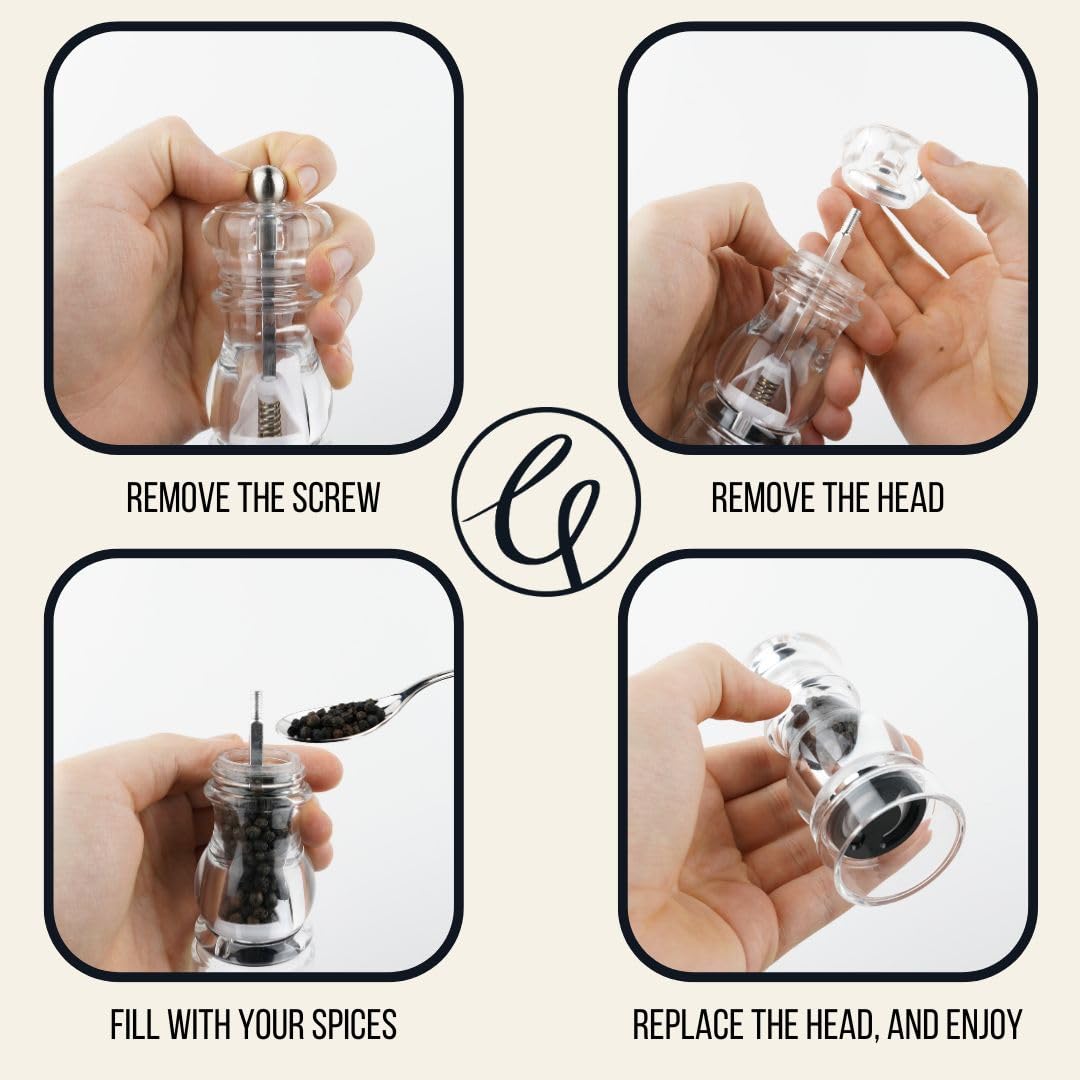 REMOVE THE SCREW

REMOVE THE HEAD

FILL WITH YOUR SPICES

REPLACE THE HEAD, AND ENJOY