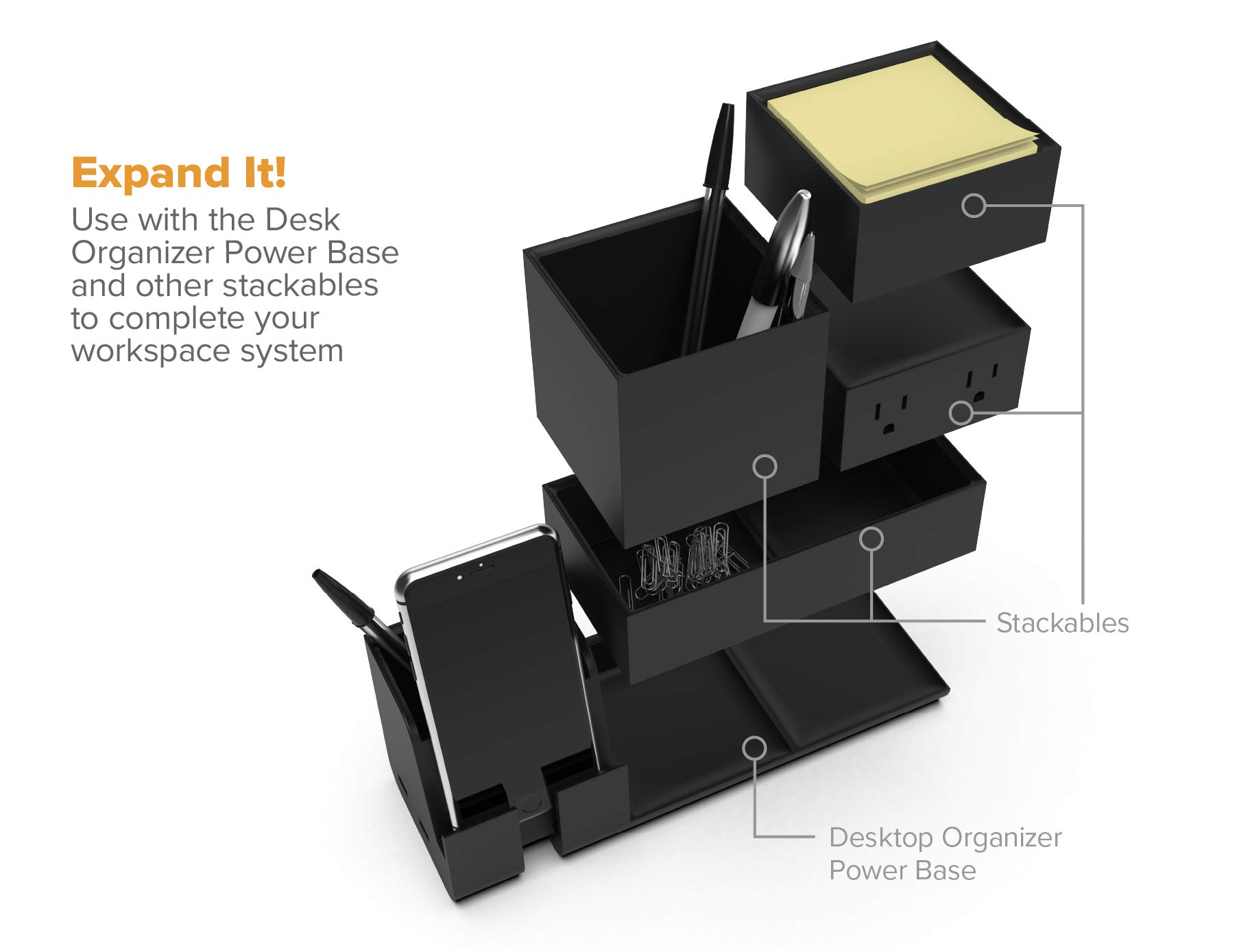 Expand It!

Use with the Desk Organizer Power Base and other stackables to complete your workspace system

Stackables

Desktop Organizer Power Base