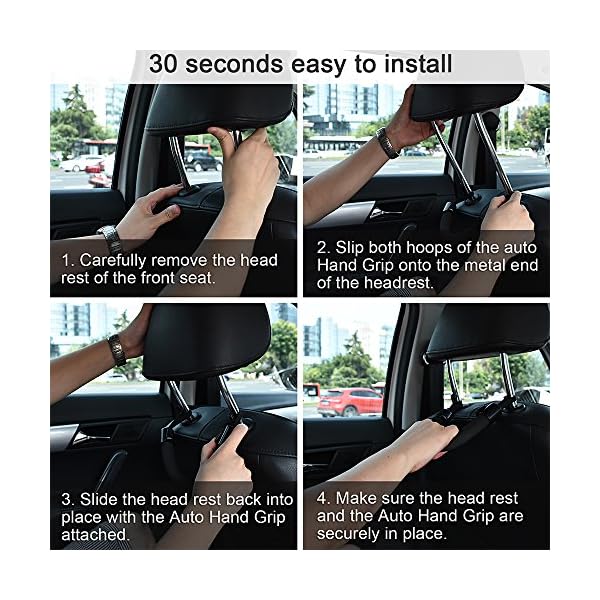 30 seconds easy to install

1. Carefully remove the head rest of the front seat.

2. Slip both hoops of the auto Hand Grip onto the metal end of the headrest.

3. Slide the head rest back into place with the Auto Hand Grip attached.

4. Make sure the head rest and the Auto Hand Grip are securely in place.