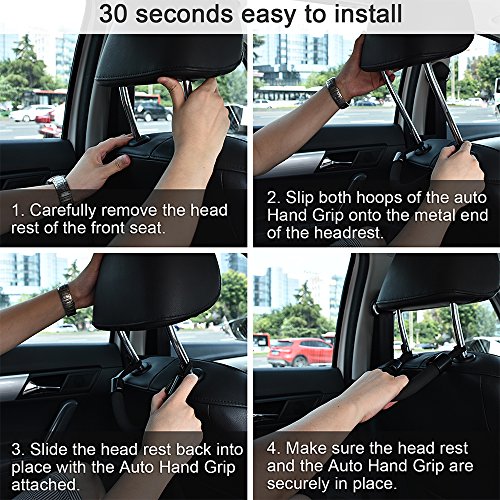 30 seconds easy to install

1. Carefully remove the head rest of the front seat.

2. Slip both hoops of the auto Hand Grip onto the metal end of the headrest.

3. Slide the head rest back into place with the Auto Hand Grip attached.

4. Make sure the head rest and the Auto Hand Grip are securely in place.