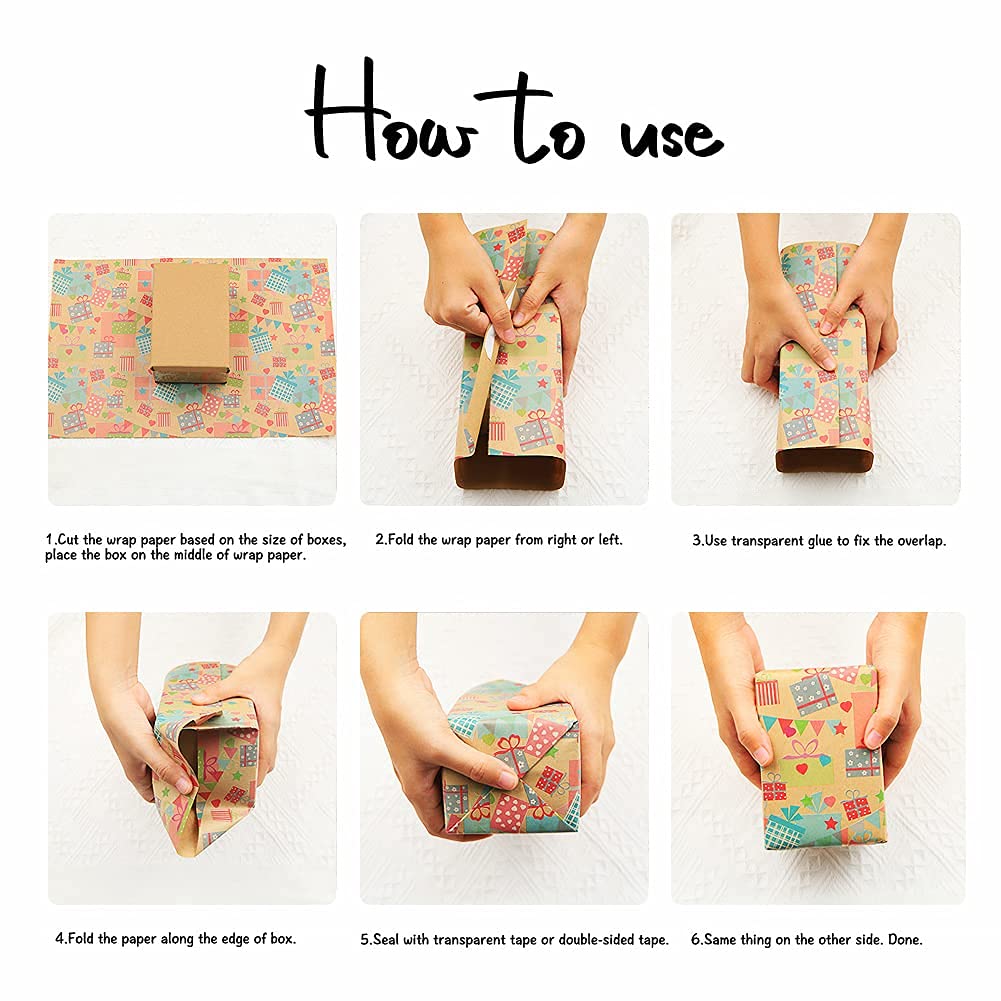 How to use

1.Cut the wrap paper based on the size of boxes, place the box on the middle of wrap paper.

2.Fold the wrap paper from right or left.

3.Use transparent glue to fix the overlap.

4.Fold the paper along the edge of box.

5.Seal with transparent tape or double-sided tape.

6.Same thing on the other side. Done.