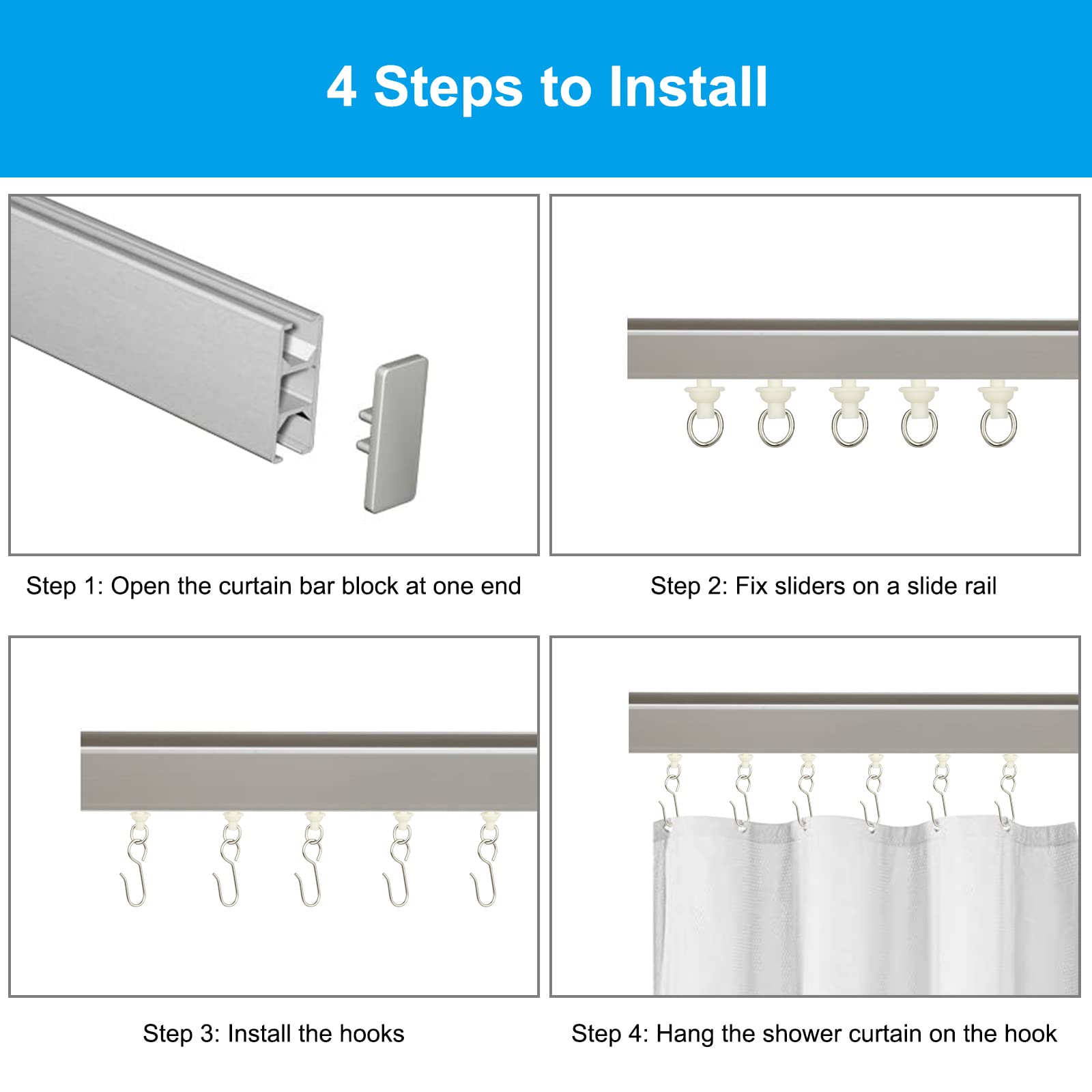 4 Steps to Install

Step 1: Open the curtain bar block at one end

Step 2: Fix sliders on a slide rail

Step 3: Install the hooks

Step 4: Hang the shower curtain on the hook