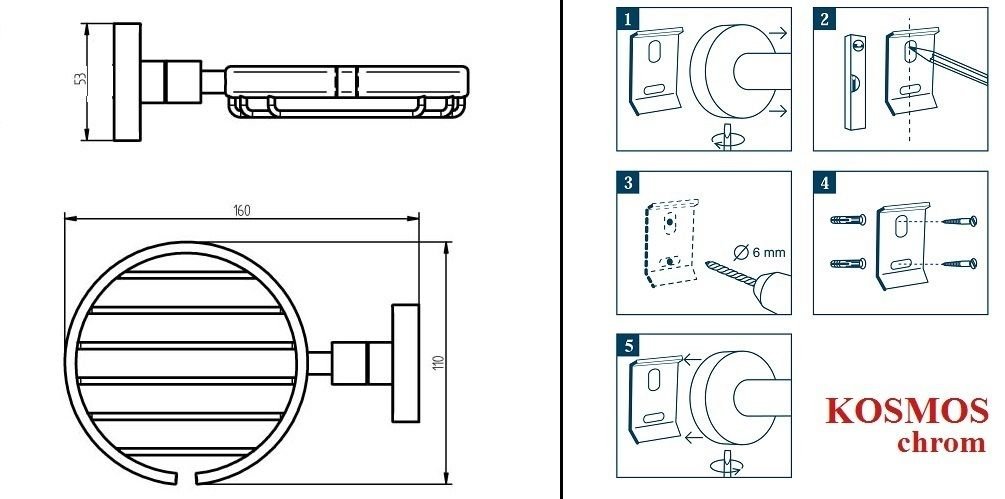 53

160

110

1

2

3

Ø 6 mm

4

5

KOSMOS
chrom