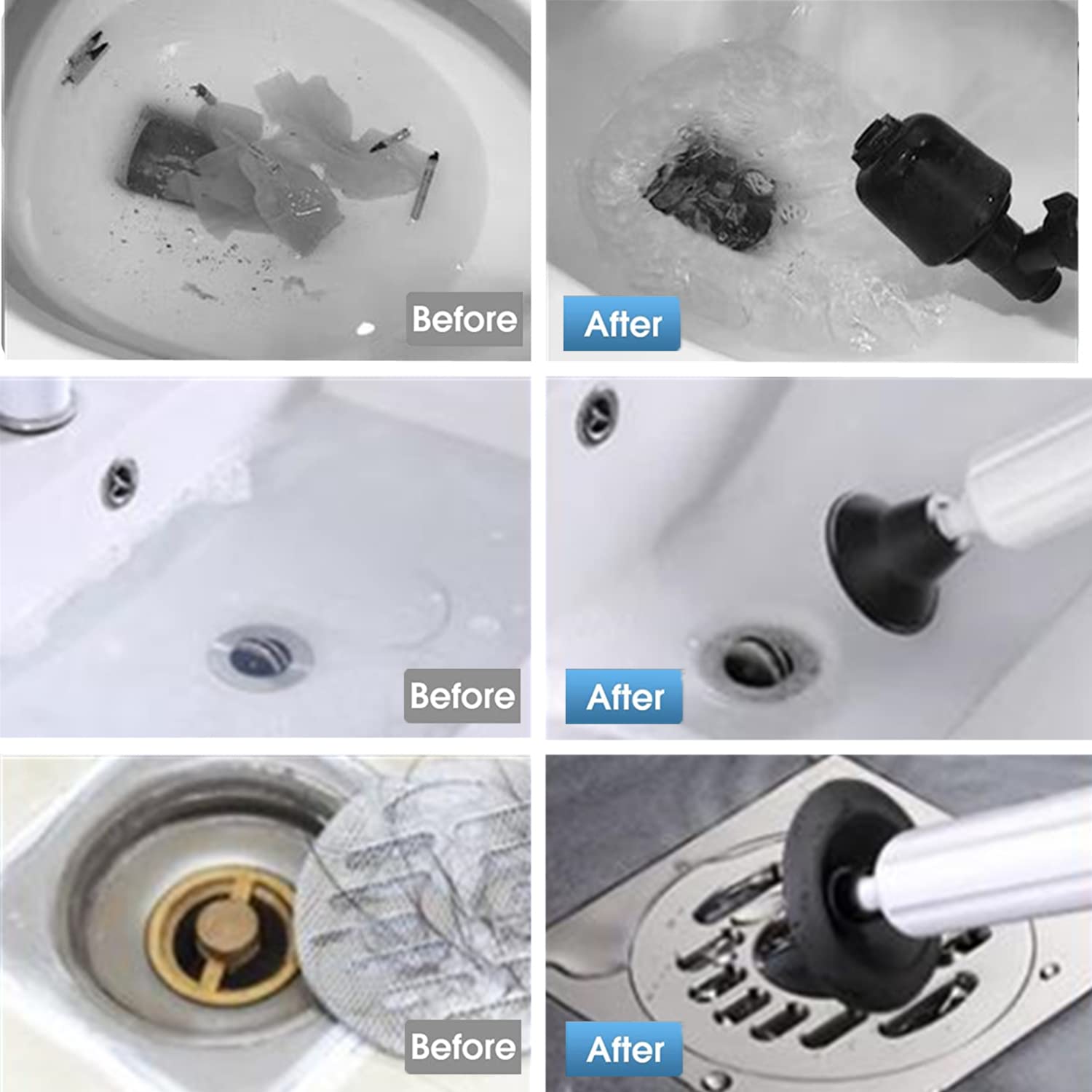 Before

After

Before

After

Before

After