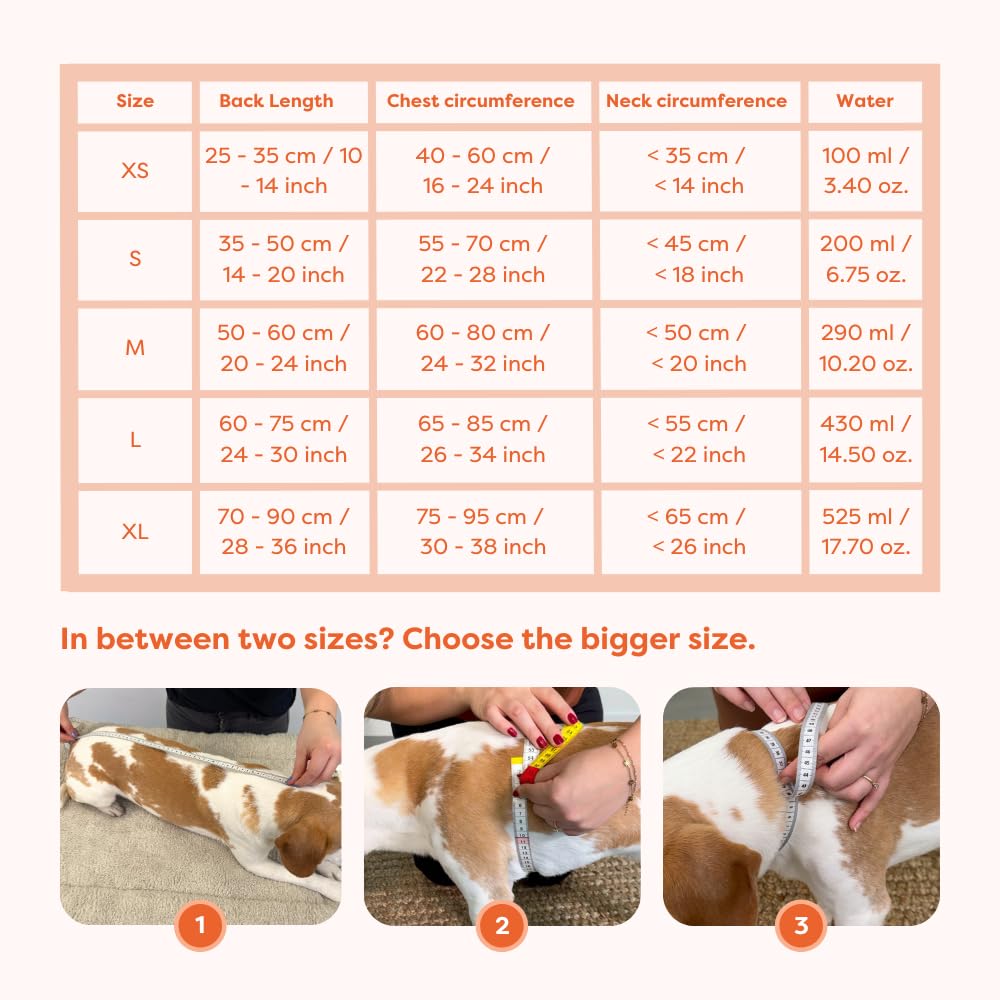 | Size | Back Length | Chest circumference | Neck circumference | Water |
|---|---|---|---|---|
| XS | 25 - 35 cm / 10 - 14 inch | 40 - 60 cm / 16 - 24 inch | < 35 cm / < 14 inch | 100 ml / 3.40 oz. |
| S | 35 - 50 cm / 14 - 20 inch | 55 - 70 cm / 22 - 28 inch | < 45 cm / < 18 inch | 200 ml / 6.75 oz. |
| M | 50 - 60 cm / 20 - 24 inch | 60 - 80 cm / 24 - 32 inch | < 50 cm / < 20 inch | 290 ml / 10.20 oz. |
| L | 60 - 75 cm / 24 - 30 inch | 65 - 85 cm / 26 - 34 inch | < 55 cm / < 22 inch | 430 ml / 14.50 oz. |
| XL | 70 - 90 cm / 28 - 36 inch | 75 - 95 cm / 30 - 38 inch | < 65 cm / < 26 inch | 525 ml / 17.70 oz. |

In between two sizes? Choose the bigger size.

1

2

3