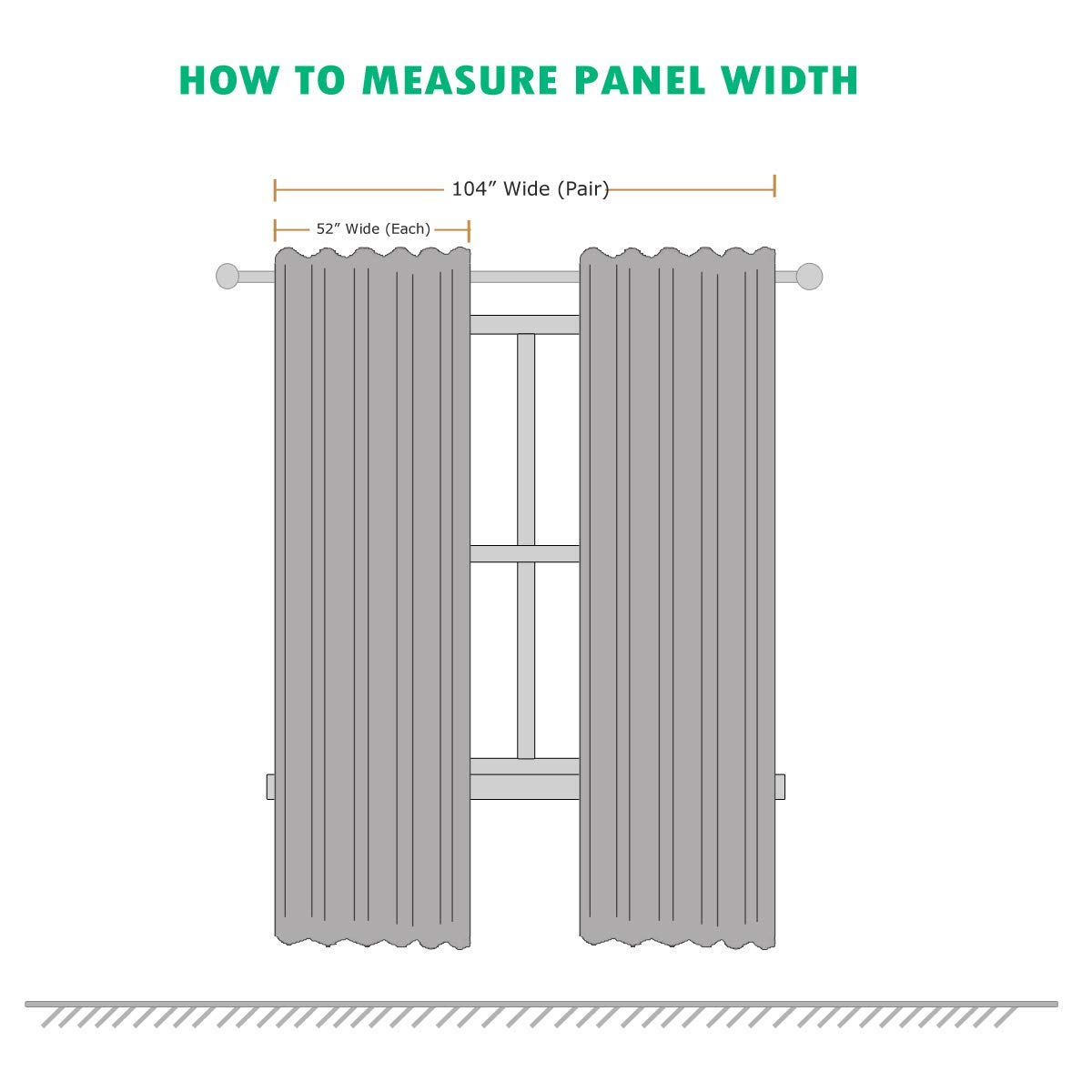 HOW TO MEASURE PANEL WIDTH

104” Wide (Pair)

52” Wide (Each)