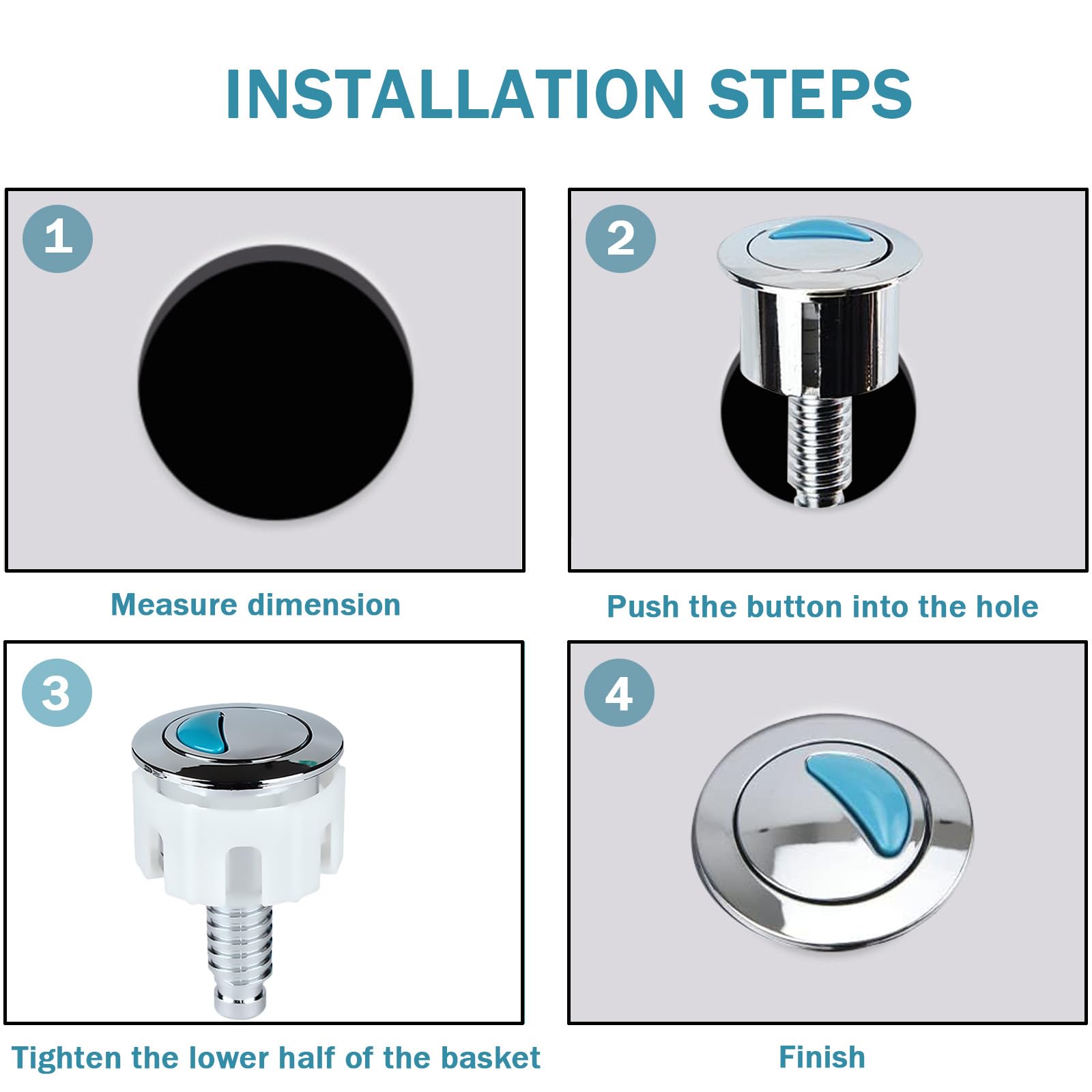 INSTALLATION STEPS

1

Measure dimension

2

Push the button into the hole

3

Tighten the lower half of the basket

4

Finish