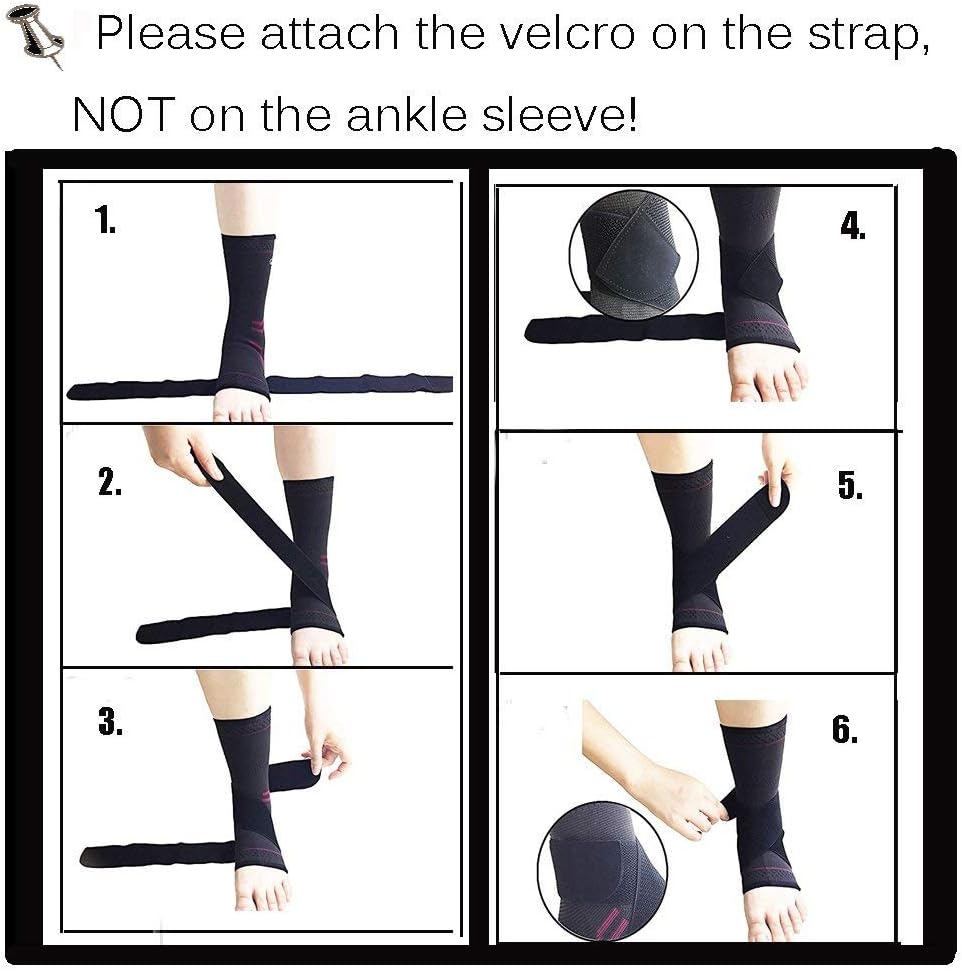 Please attach the velcro on the strap, NOT on the ankle sleeve!

1.

2.

3.

4.

5.

6.