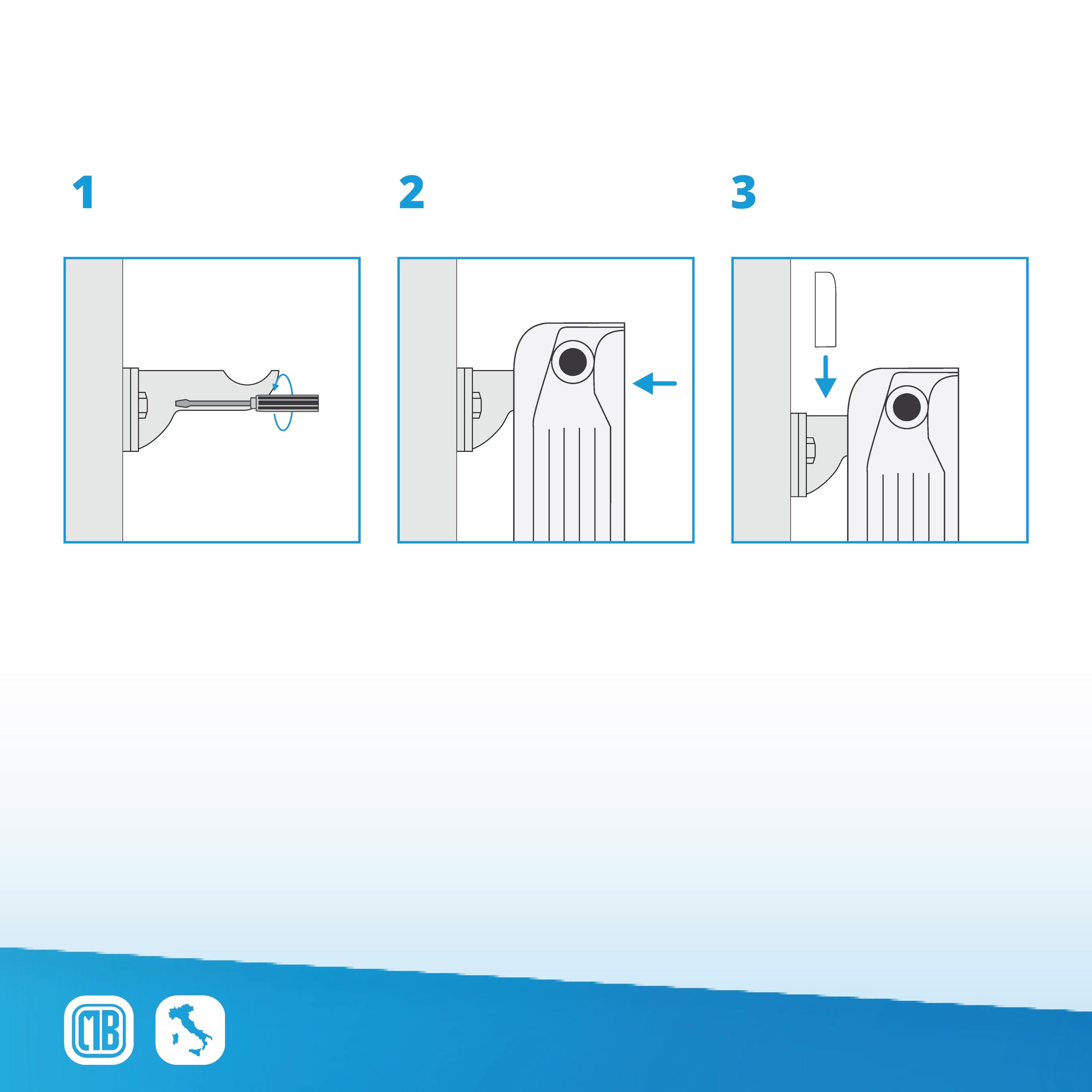 1

2

3

MB