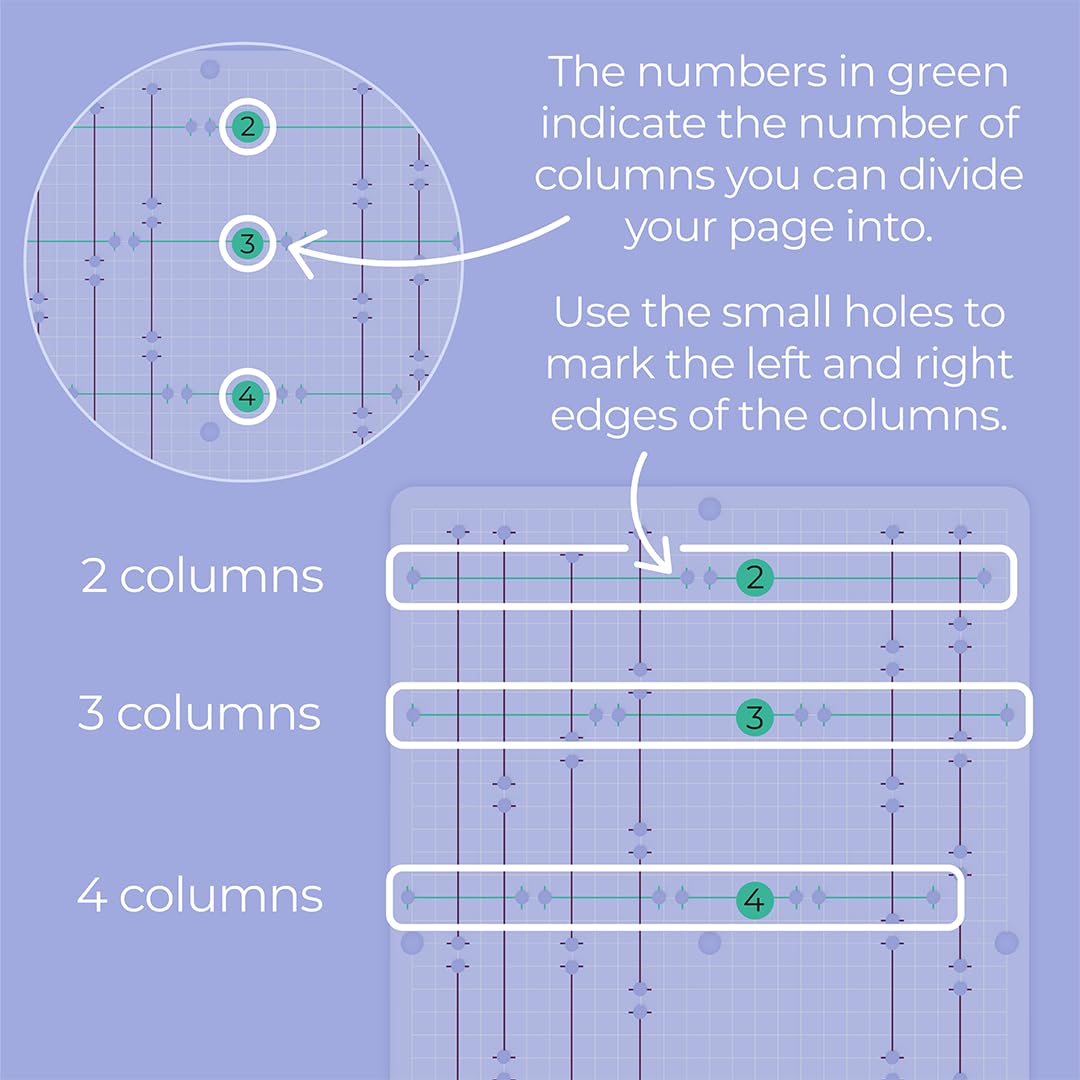 2
3
4

The numbers in green indicate the number of columns you can divide your page into.

Use the small holes to mark the left and right edges of the columns.

2 columns
2

3 columns
3

4 columns
4