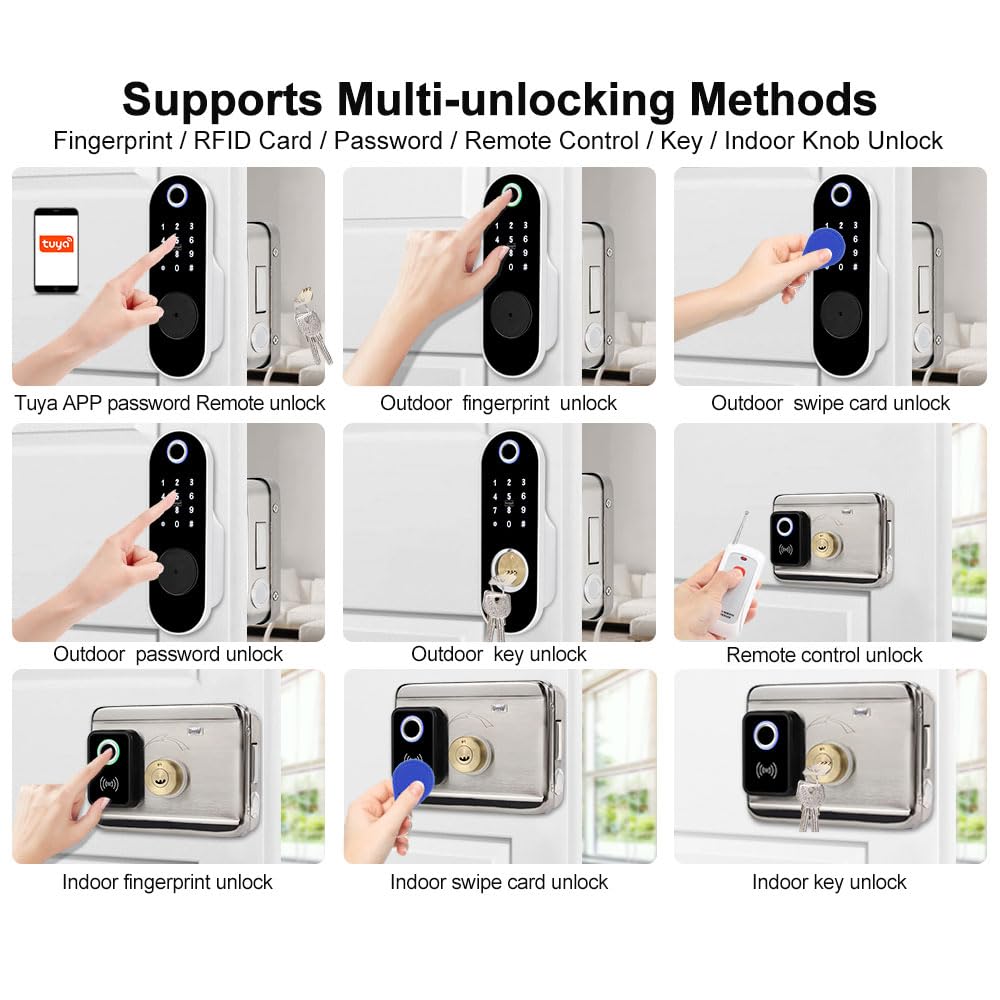 Supports Multi-unlocking Methods

Fingerprint / RFID Card / Password / Remote Control / Key / Indoor Knob Unlock

tuya

1 2 3
4 5 6
7 8 9
* 0 #

Tuya APP password Remote unlock

Outdoor fingerprint unlock

Outdoor swipe card unlock

Outdoor password unlock

Outdoor key unlock

Remote control unlock

Indoor fingerprint unlock

Indoor swipe card unlock

Indoor key unlock