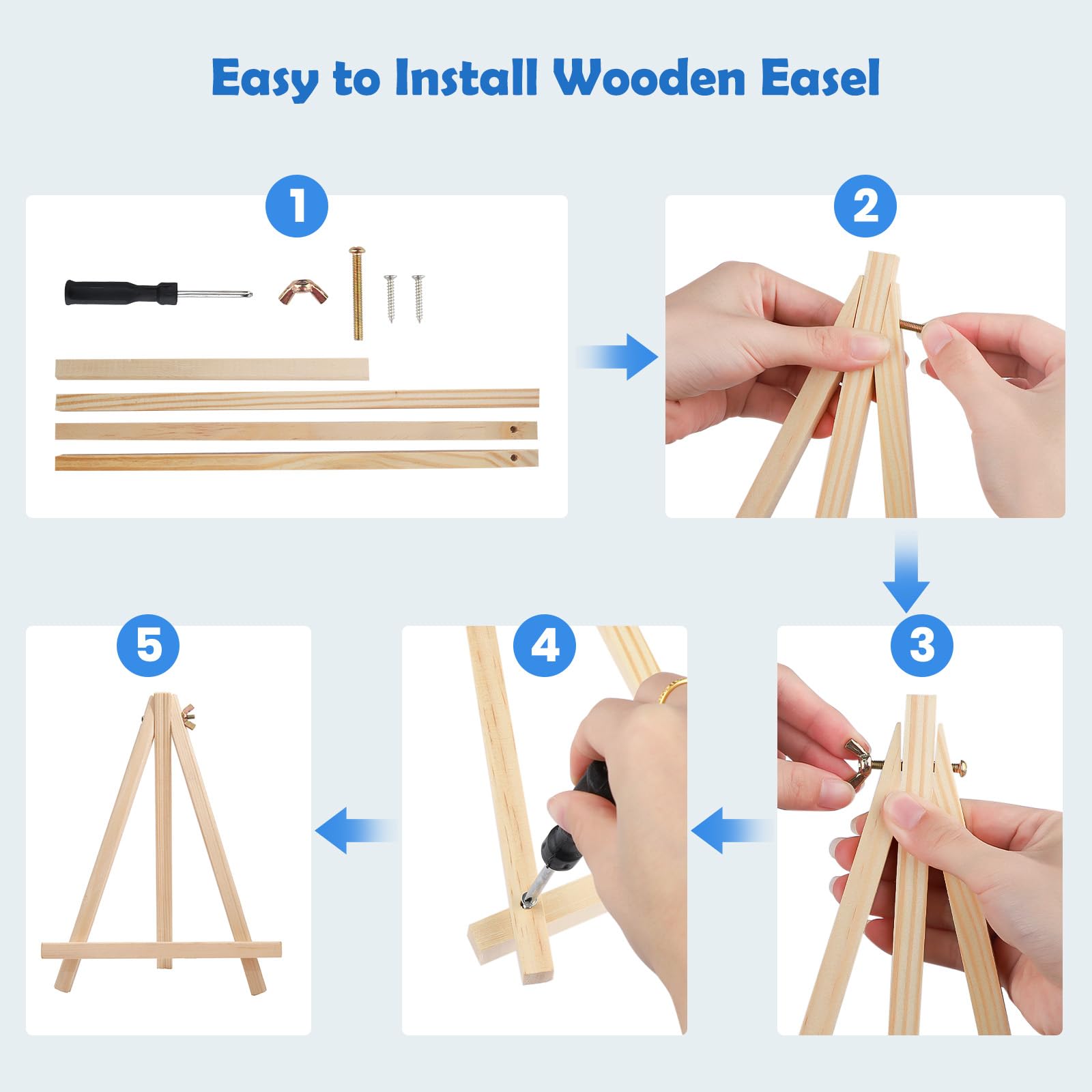 Easy to Install Wooden Easel

1

2

3

4

5