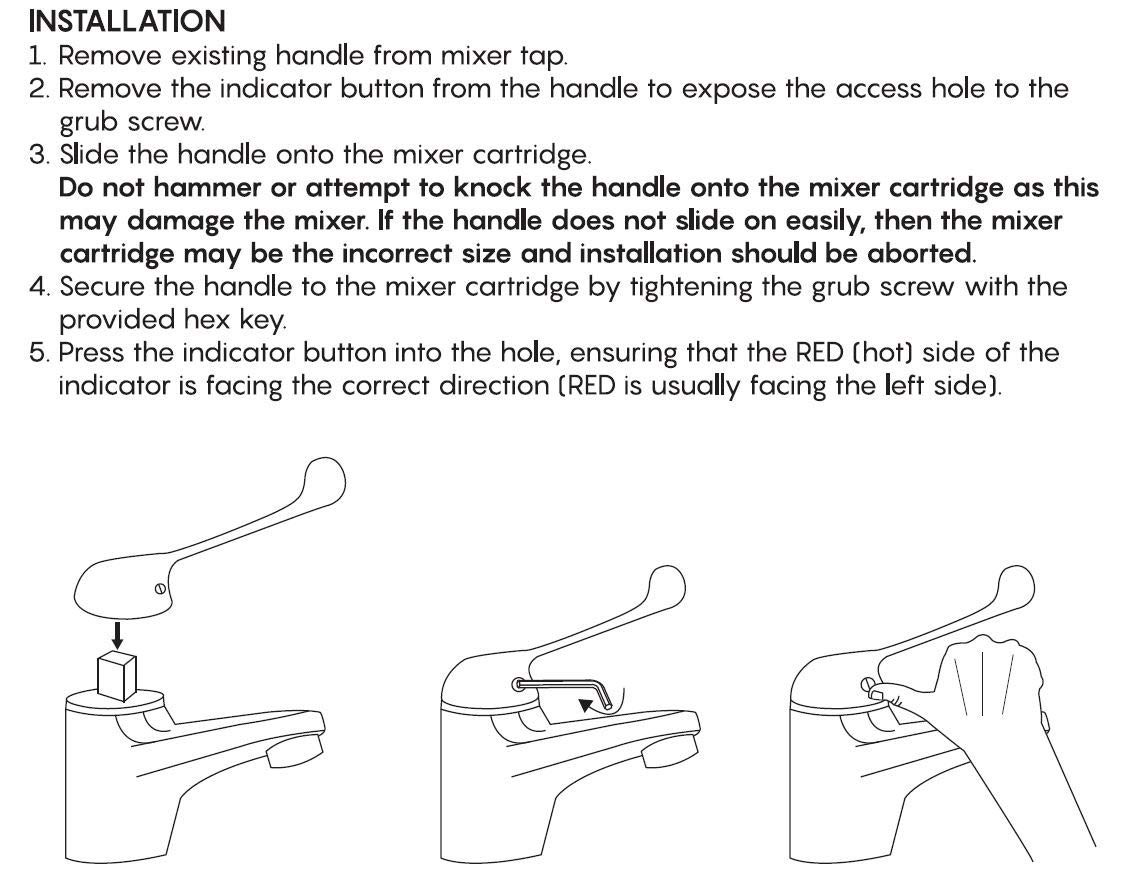 INSTALLATION
1. Remove existing handle from mixer tap.
2. Remove the indicator button from the handle to expose the access hole to the grub screw.
3. Slide the handle onto the mixer cartridge.
Do not hammer or attempt to knock the handle onto the mixer cartridge as this may damage the mixer. If the handle does not slide on easily, then the mixer cartridge may be the incorrect size and installation should be aborted.
4. Secure the handle to the mixer cartridge by tightening the grub screw with the provided hex key.
5. Press the indicator button into the hole, ensuring that the RED (hot) side of the indicator is facing the correct direction (RED is usually facing the left side).