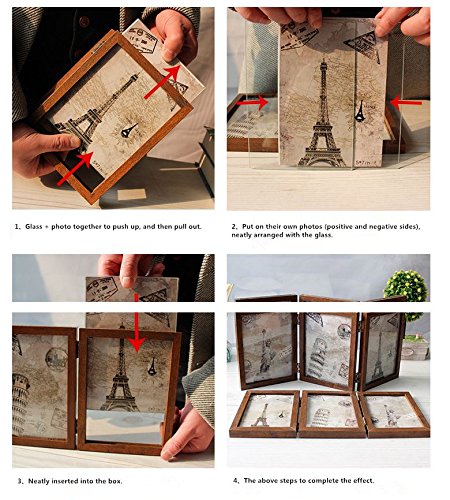 1、Glass + photo together to push up, and then pull out.

2、Put on their own photos (positive and negative sides), neatly arranged with the glass.

3、Neatly inserted into the box.

4、The above steps to complete the effect.