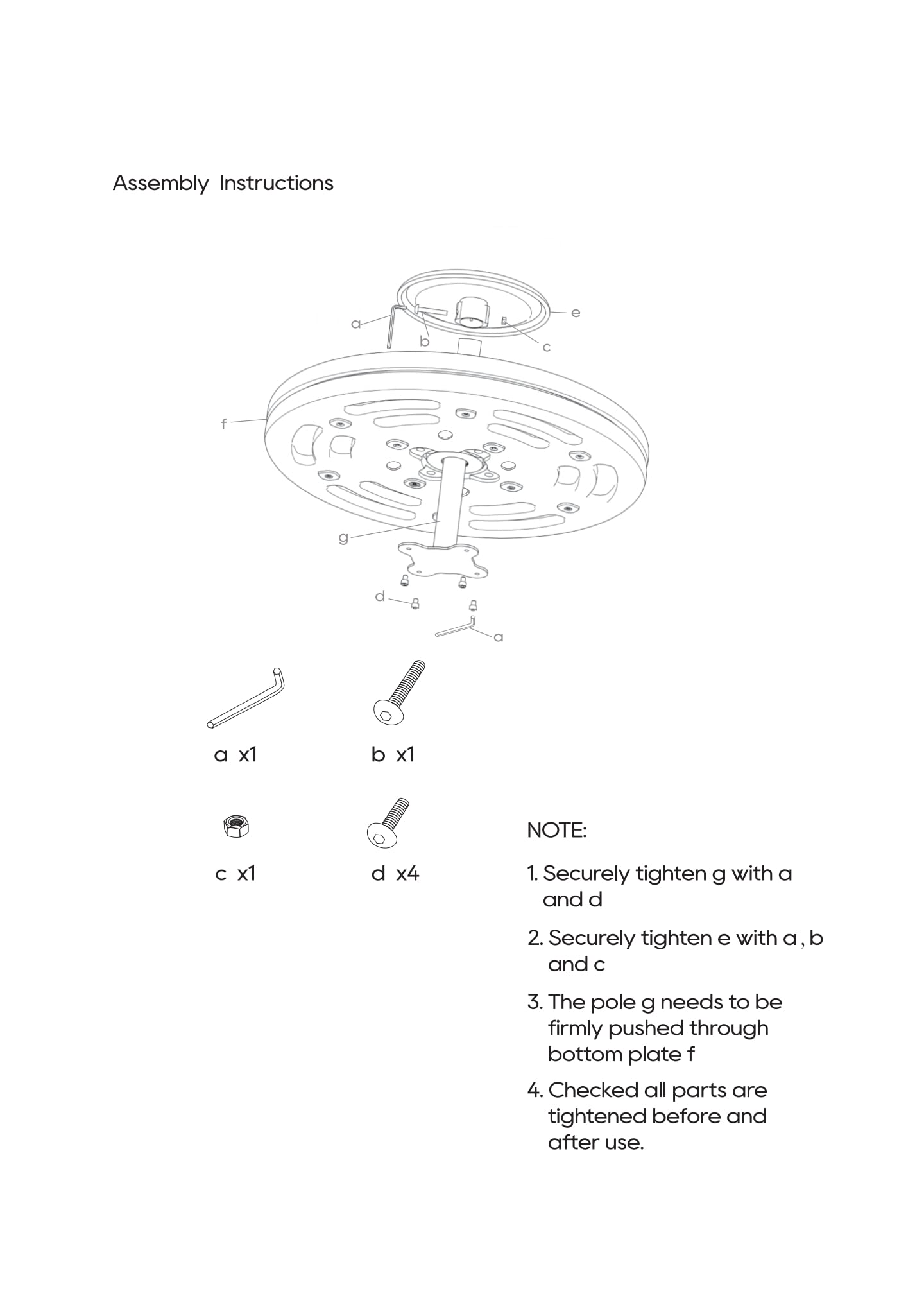 Assembly Instructions

a

b

e

c

f

g

d

a

a x1

b x1

c x1

d x4

NOTE:

1. Securely tighten g with a and d

2. Securely tighten e with a , b and c

3. The pole g needs to be firmly pushed through bottom plate f

4. Checked all parts are tightened before and after use.